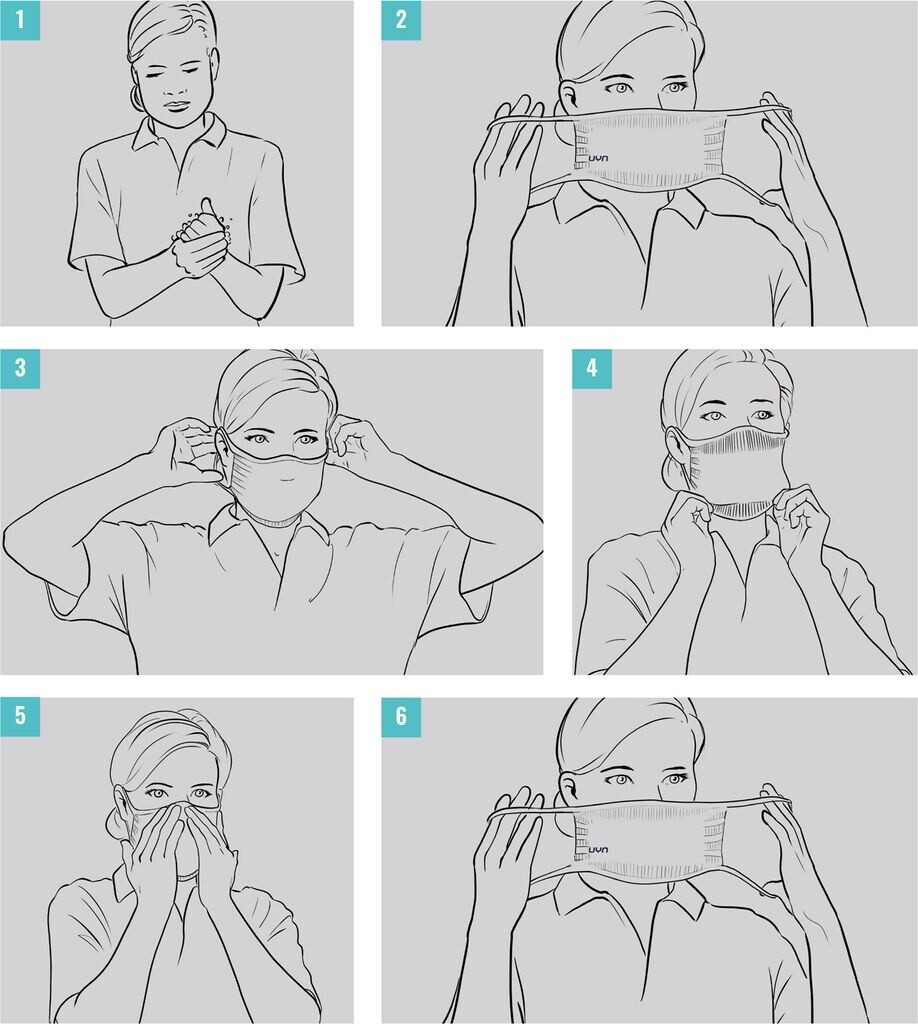 1

2

UYN

3

4

5

6

UYN