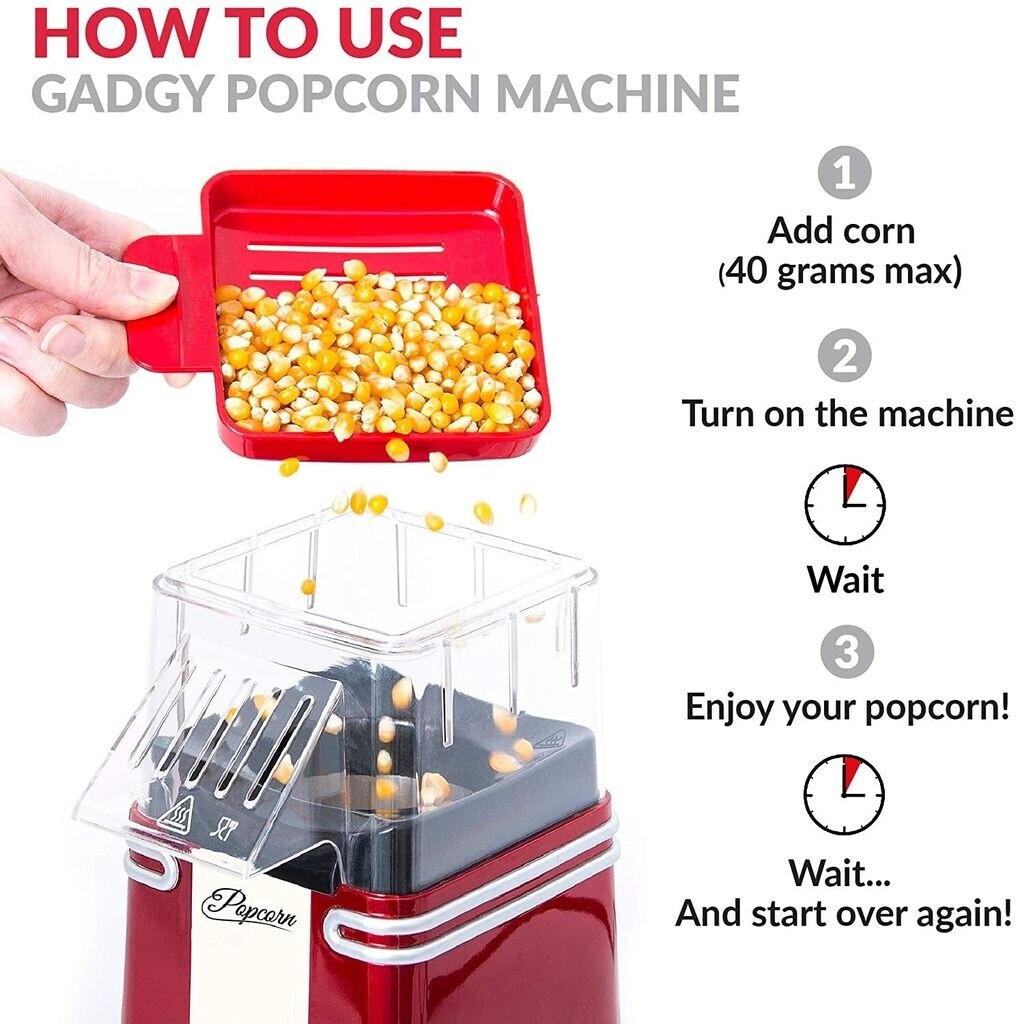 HOW TO USE
GADGY POPCORN MACHINE

1
Add corn
(40 grams max)

2
Turn on the machine

Wait

3
Enjoy your popcorn!

Wait...
And start over again!

Popcorn