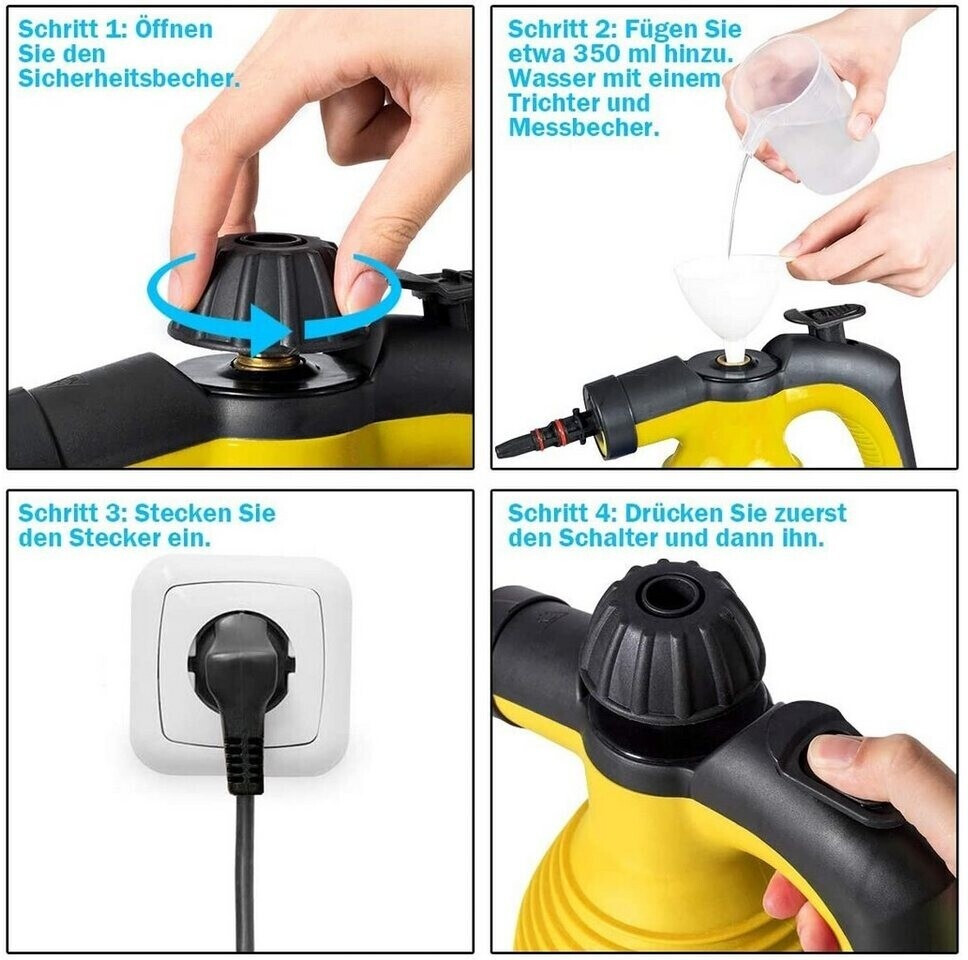 Schritt 1: Öffnen Sie den Sicherheitsbecher.

Schritt 2: Fügen Sie etwa 350 ml hinzu. Wasser mit einem Trichter und Messbecher.

Schritt 3: Stecken Sie den Stecker ein.

Schritt 4: Drücken Sie zuerst den Schalter und dann ihn.