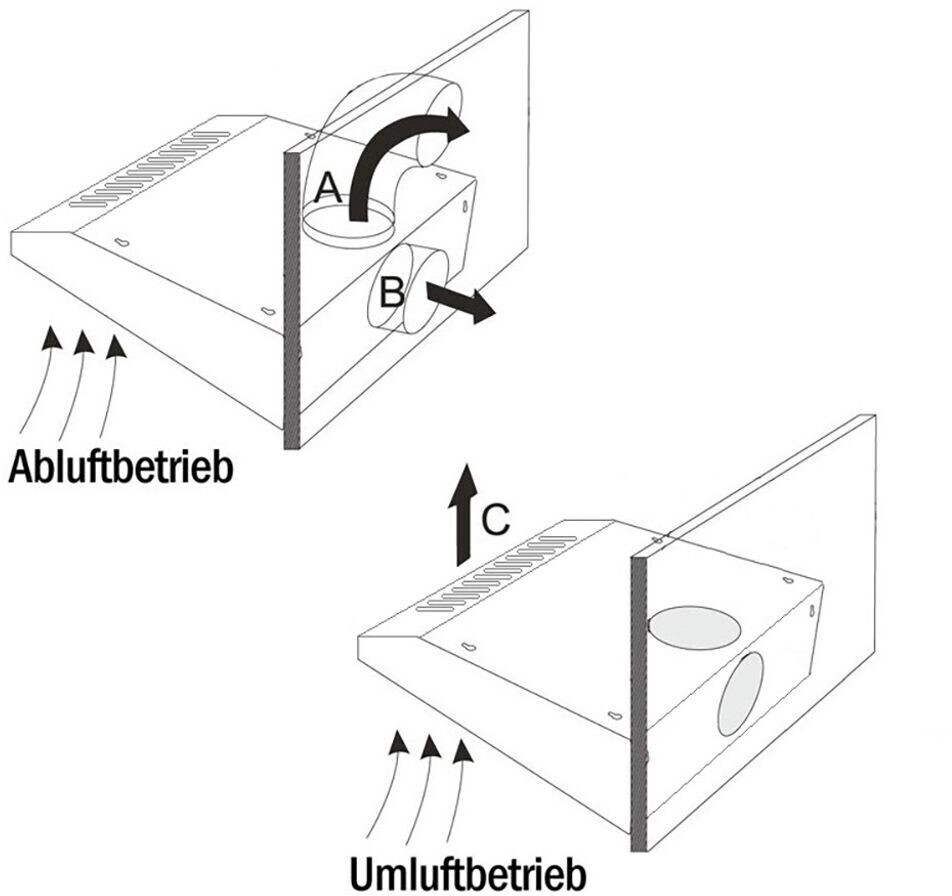 A

B

Abluftbetrieb

C

Umluftbetrieb