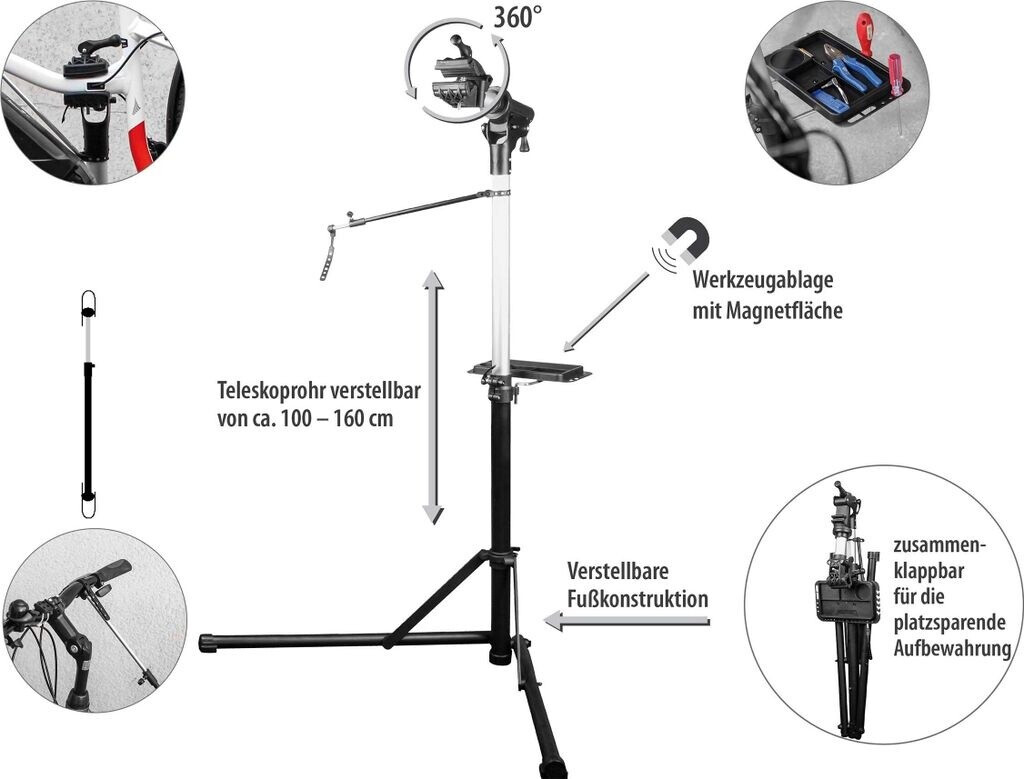 360°

Werkzeugablage mit Magnetfläche

Teleskoprohr verstellbar von ca. 100 – 160 cm

Verstellbare Fußkonstruktion

zusammenklappbar für die platzsparende Aufbewahrung