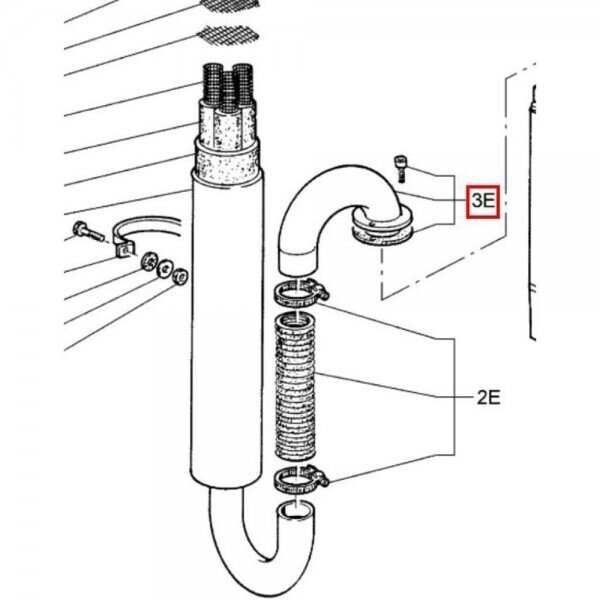 3E

2E