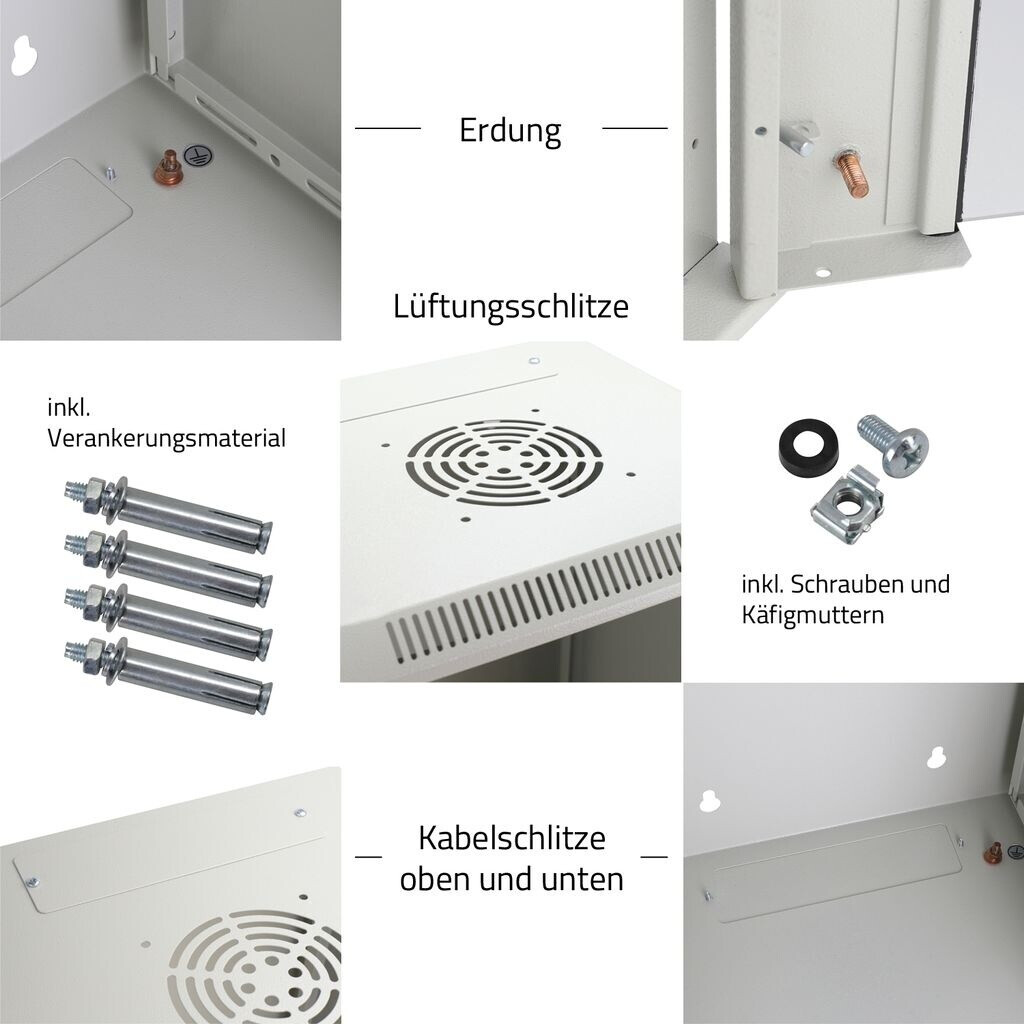 Erdung

Lüftungsschlitze

inkl. Verankerungsmaterial

inkl. Schrauben und Käfigmuttern

Kabelschlitze oben und unten