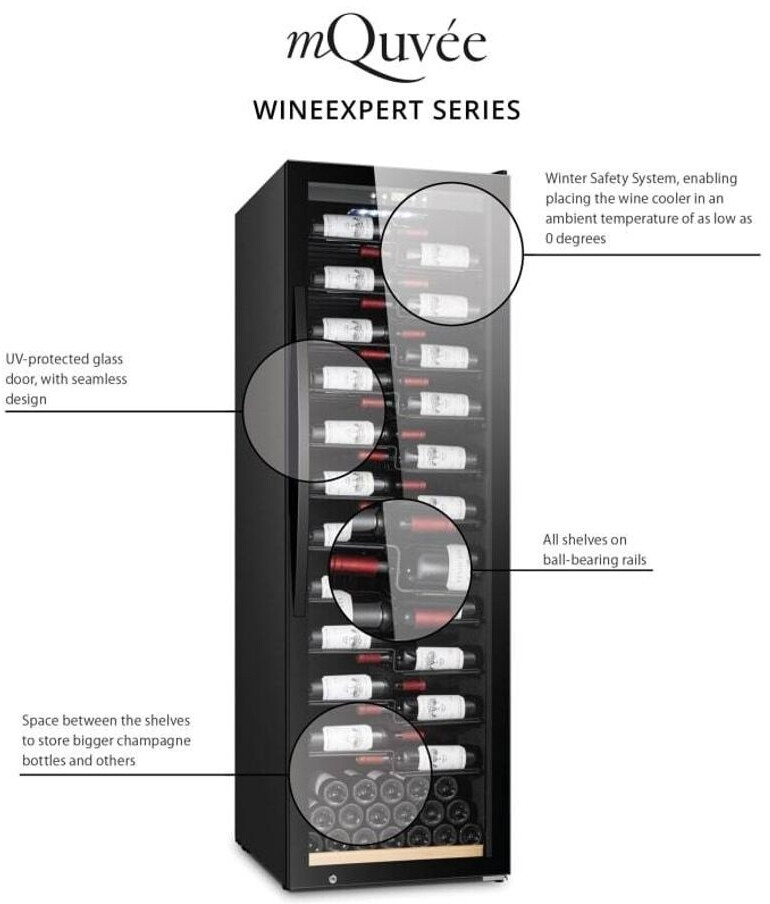 mQuvée

WINEEXPERT SERIES

Winter Safety System, enabling placing the wine cooler in an ambient temperature of as low as 0 degrees

UV-protected glass door, with seamless design

All shelves on ball-bearing rails

Space between the shelves to store bigger champagne bottles and others