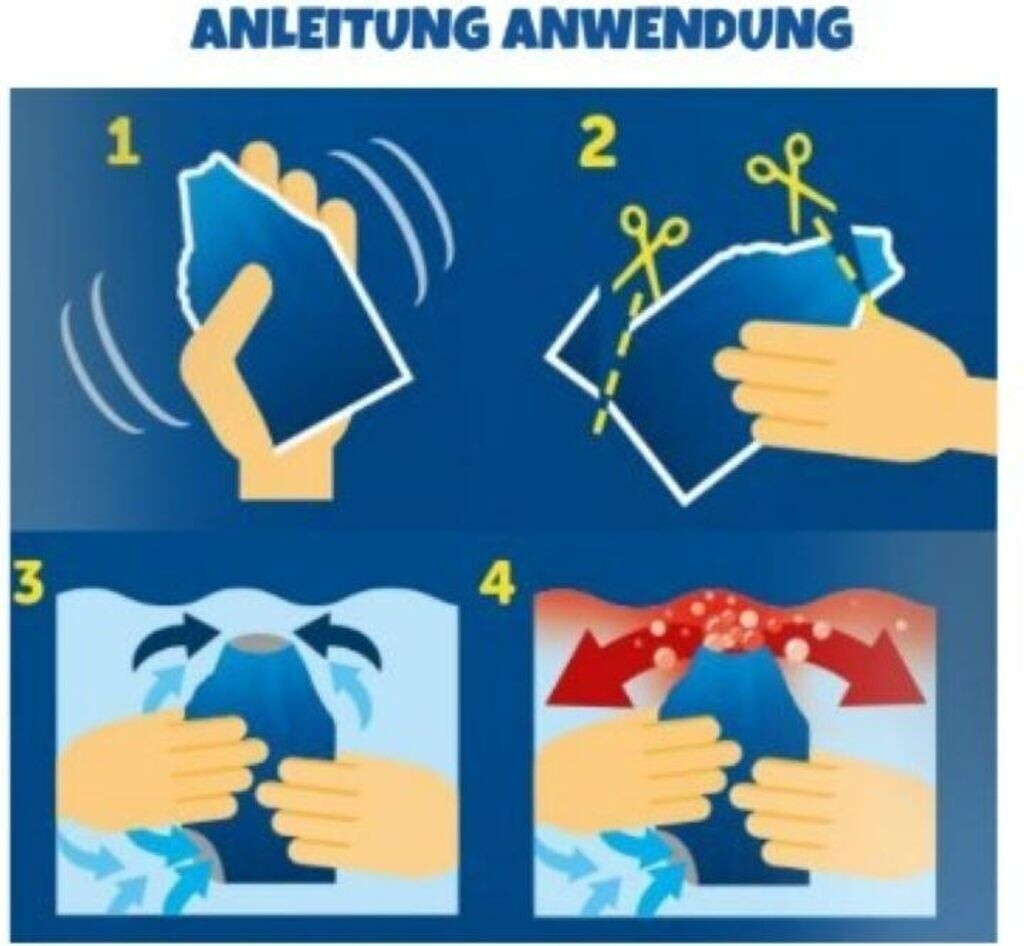 ANLEITUNG ANWENDUNG

1

2

3

4