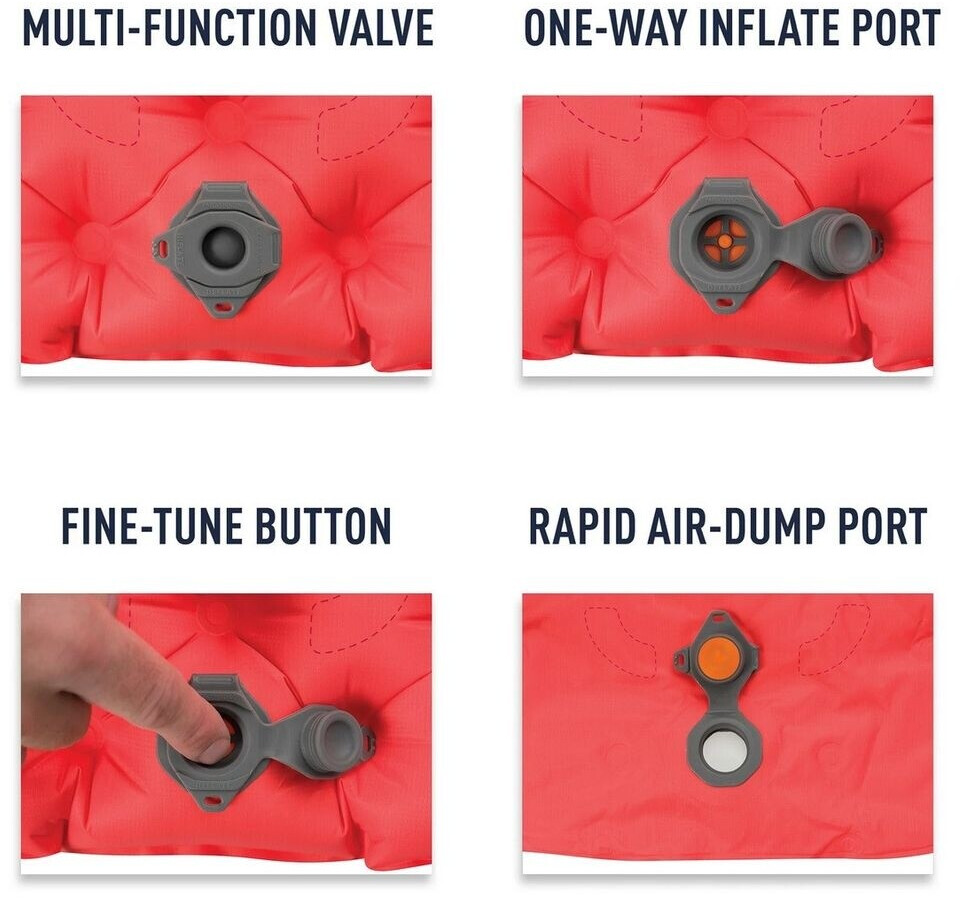 MULTI-FUNCTION VALVE

ONE-WAY INFLATE PORT

FINE-TUNE BUTTON

RAPID AIR-DUMP PORT