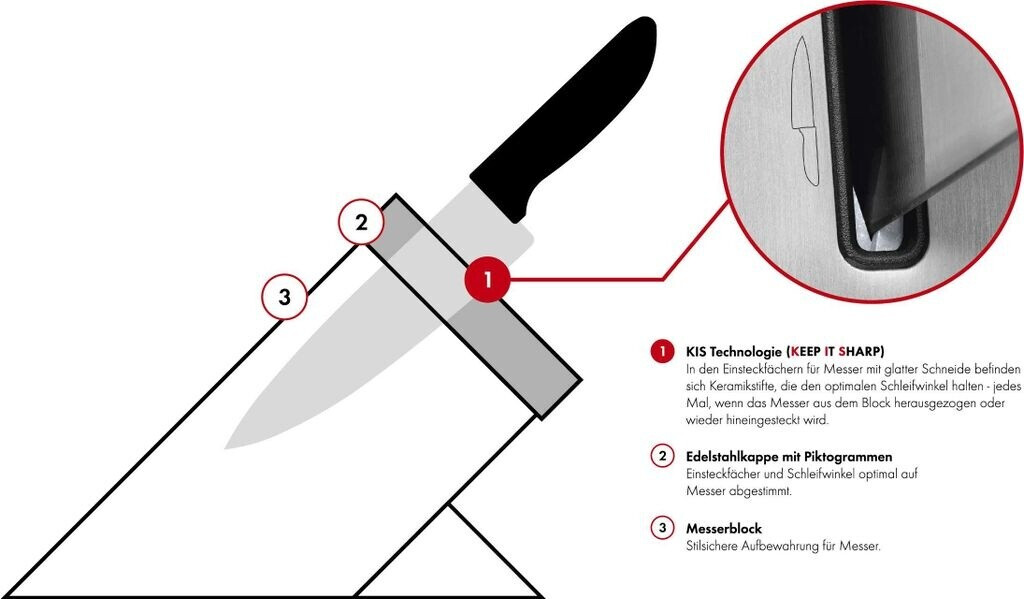 2

3

1

1 KIS Technologie (KEEP IT SHARP)
In den Einsteckfächern für Messer mit glatter Schneide befinden sich Keramikstifte, die den optimalen Schleifwinkel halten - jedes Mal, wenn das Messer aus dem Block herausgezogen oder wieder hineingesteckt wird.

2 Edelstahlkappe mit Piktogrammen
Einsteckfächer und Schleifwinkel optimal auf Messer abgestimmt.

3 Messerblock
Stilsichere Aufbewahrung für Messer.