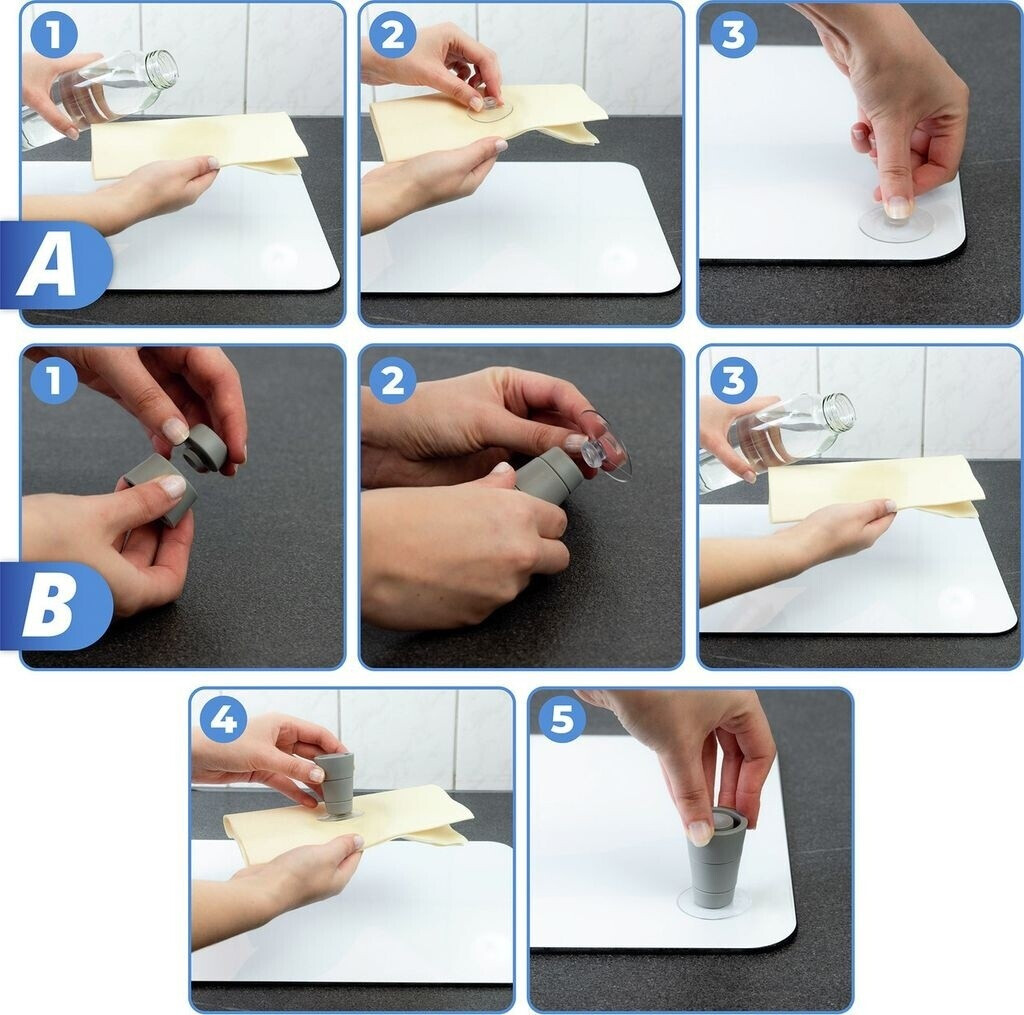 1
2
3
A
1
2
3
B
4
5