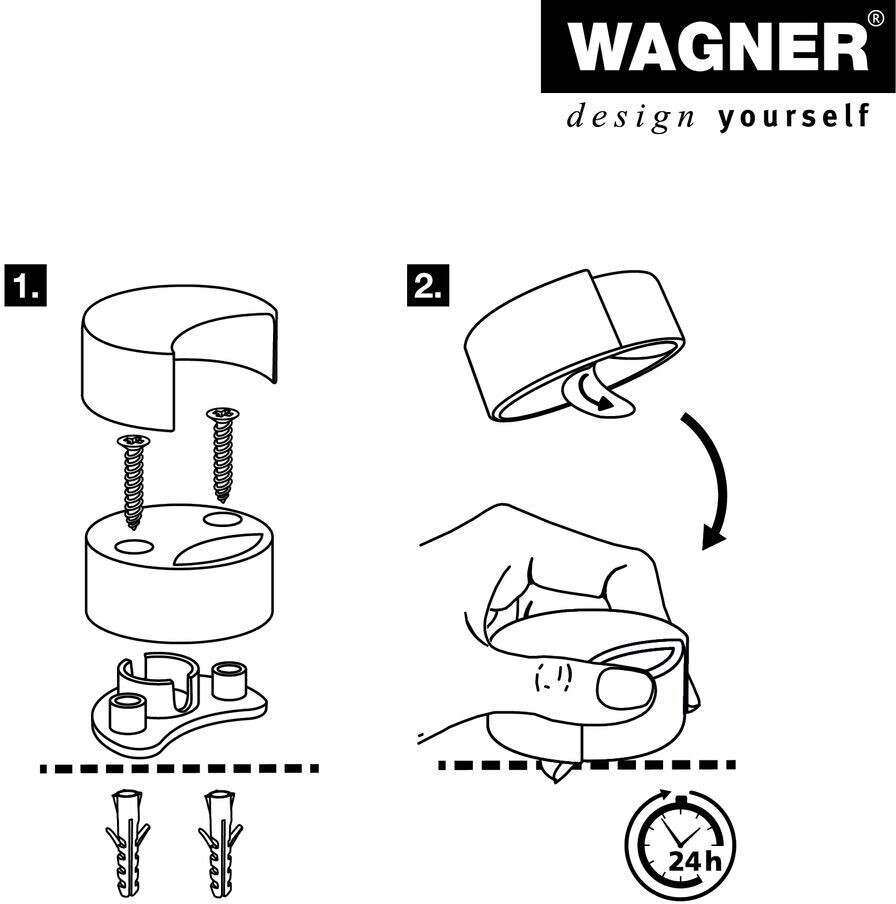 WAGNER®
design yourself

1.

2.

24h