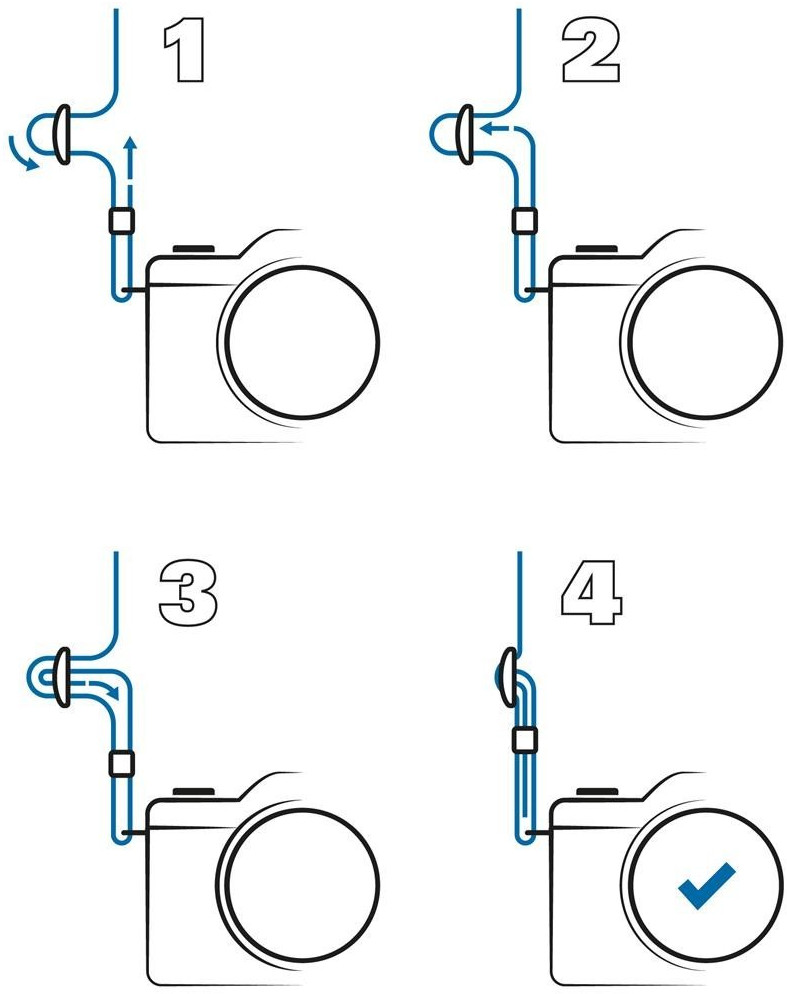 1

2

3

4