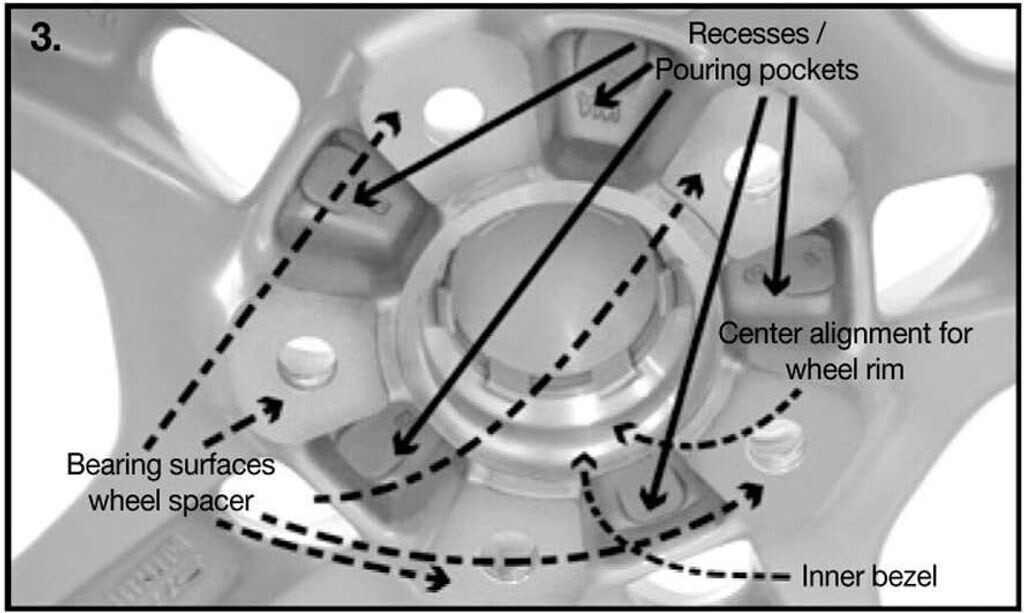 3.

Recesses / Pouring pockets

Center alignment for wheel rim

Bearing surfaces wheel spacer

Inner bezel