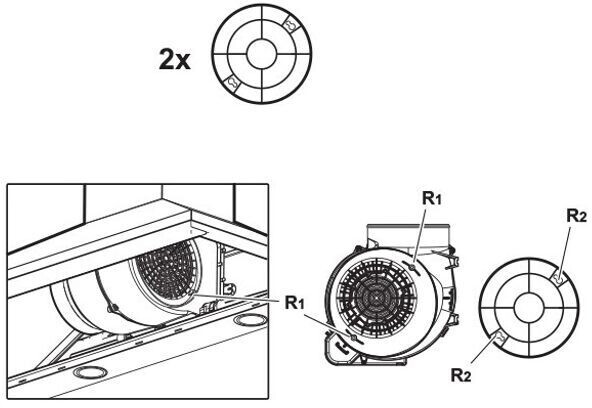 2x

R1

R1

R2

R2