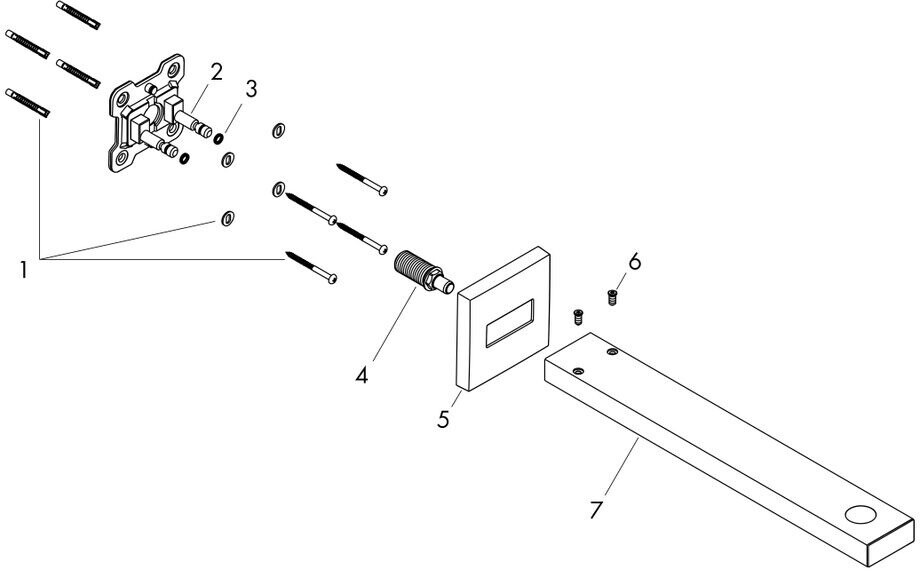 2
3
1
4
5
6
7