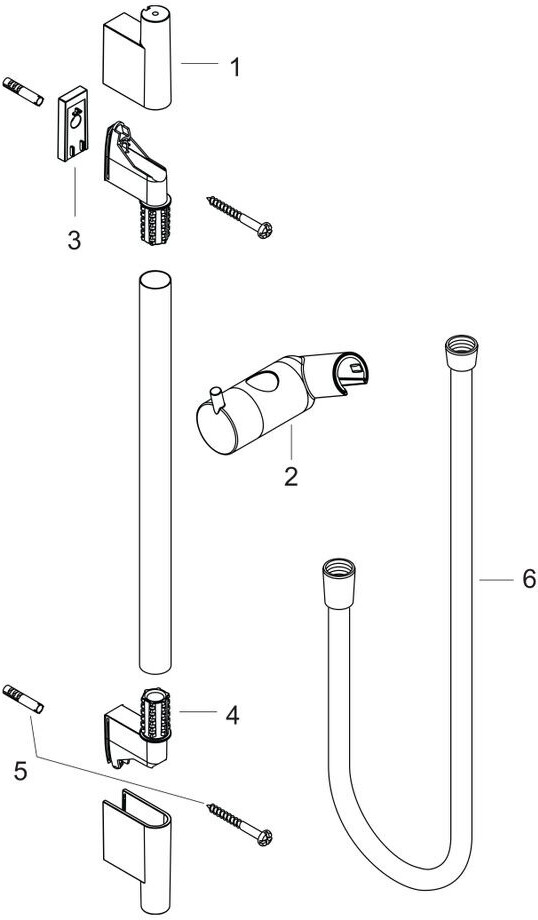 1
3
2
6
4
5