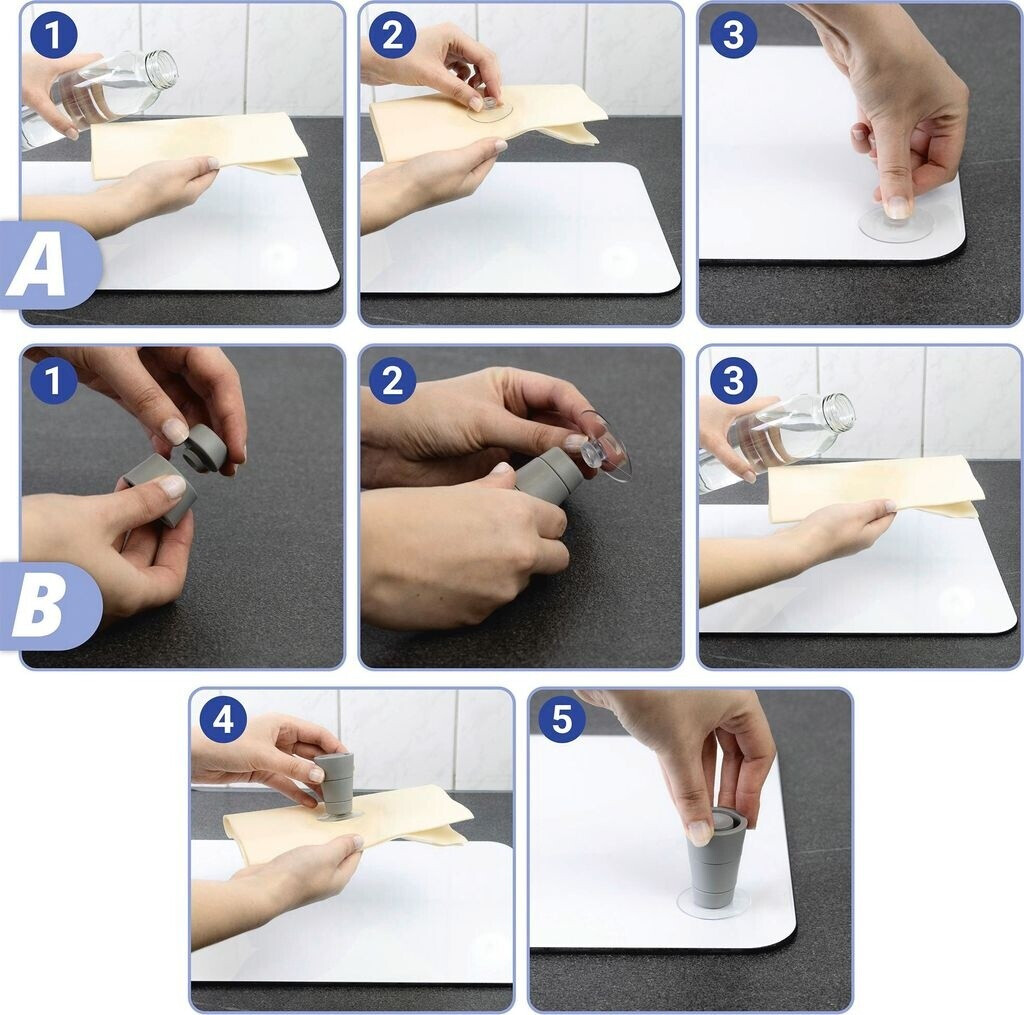 1
2
3
A
1
2
3
B
4
5