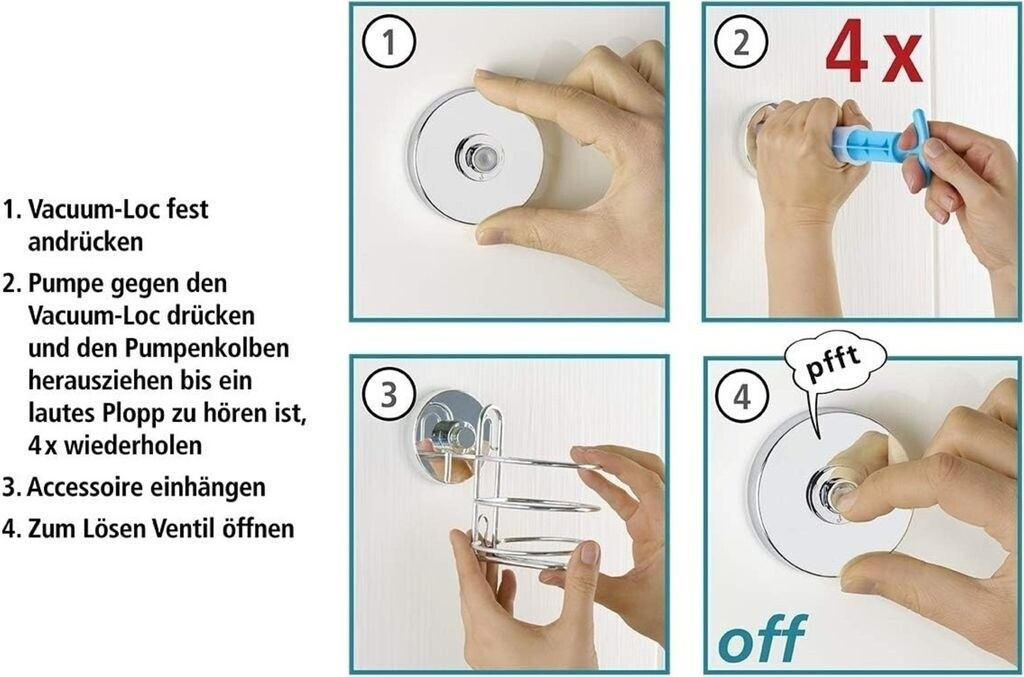 1. Vacuum-Loc fest andrücken
2. Pumpe gegen den Vacuum-Loc drücken und den Pumpenkolben herausziehen bis ein lautes Plopp zu hören ist, 4 x wiederholen
3. Accessoire einhängen
4. Zum Lösen Ventil öffnen

1

2

4 x

3

4

pfft

off