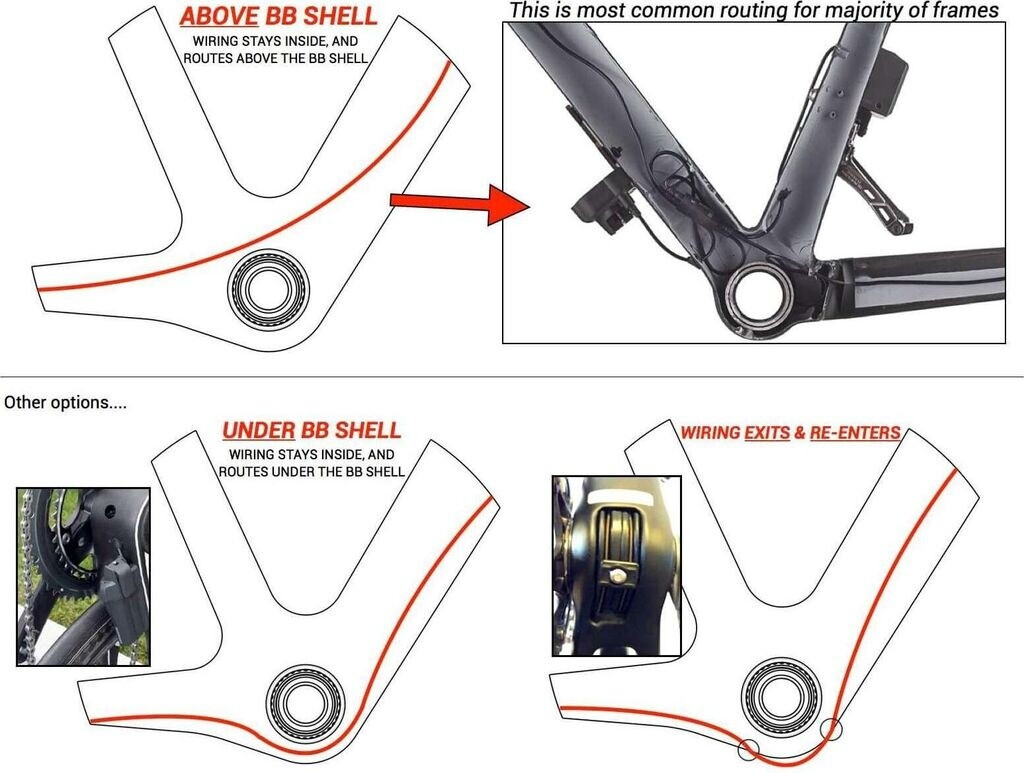 ABOVE BB SHELL
WIRING STAYS INSIDE, AND ROUTES ABOVE THE BB SHELL

This is most common routing for majority of frames

Other options....

UNDER BB SHELL
WIRING STAYS INSIDE, AND ROUTES UNDER THE BB SHELL

WIRING EXITS & RE-ENTERS