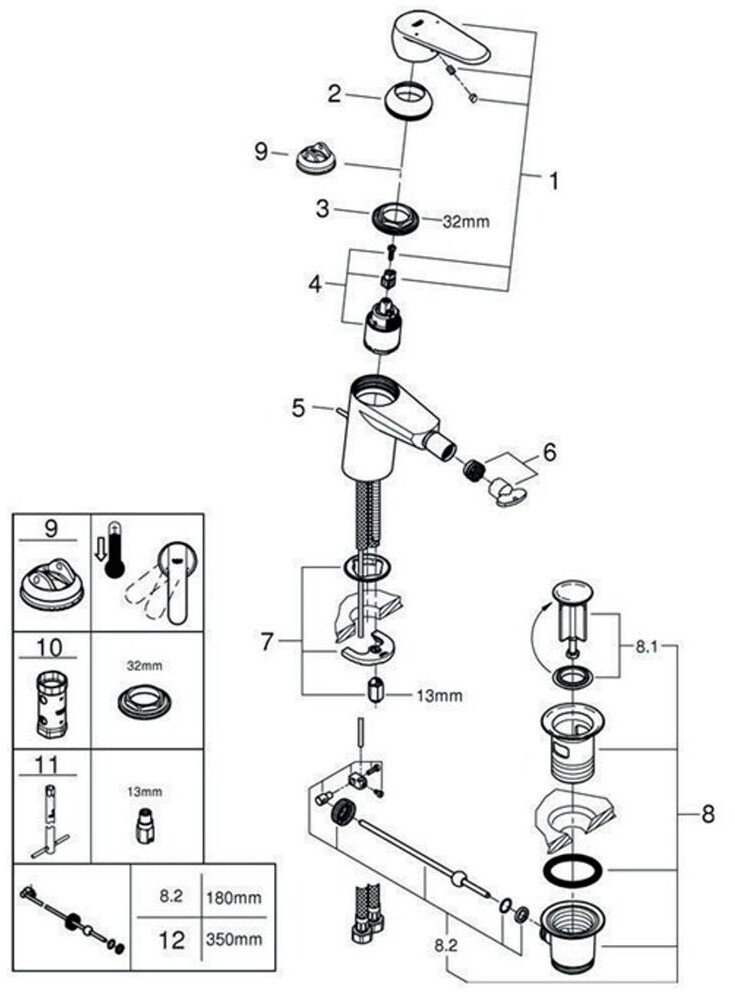 2
9
1
3
32mm
4
5
6
7
13mm
8.1
8
8.2

| 9 | |
|---|---|
| 10 | 32mm |
| 11 | 13mm |

| | 8.2 | 180mm |
|---|---|---|
| | 12 | 350mm |