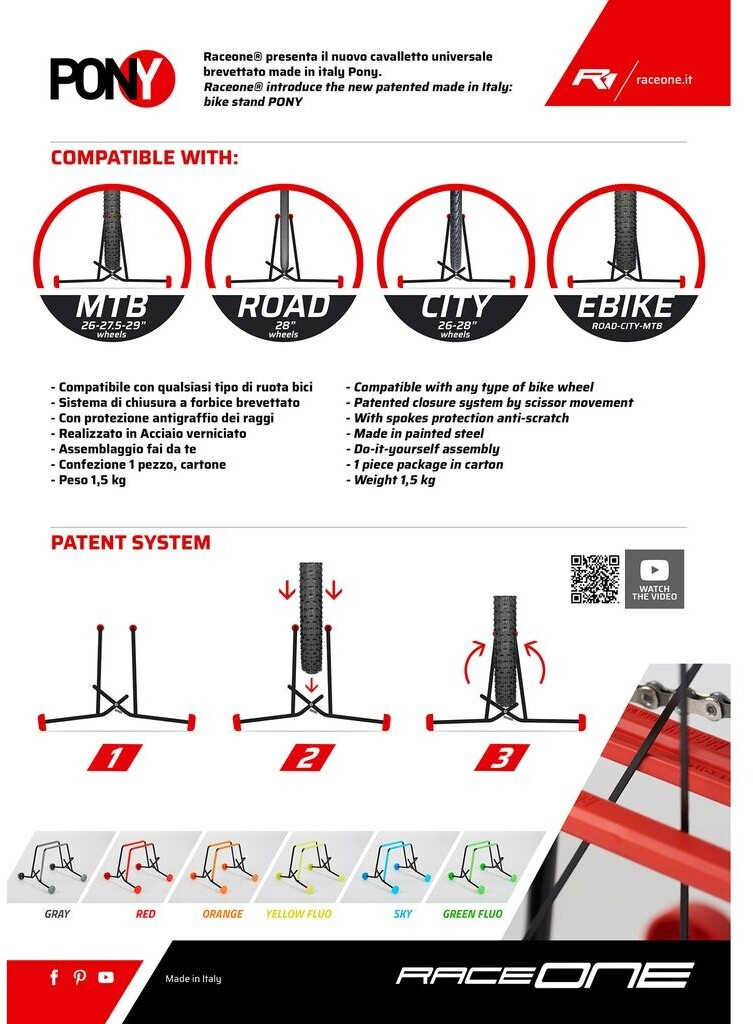 PONY

Raceone® presenta il nuovo cavalletto universale brevettato made in italy Pony.
Raceone® introduce the new patented made in Italy: bike stand PONY

R1 | raceone.it

COMPATIBLE WITH:

MTB
26-27.5-29"
wheels

ROAD
28"
wheels

CITY
26-28"
wheels

EBIKE
ROAD-CITY-MTB

- Compatibile con qualsiasi tipo di ruota bici
- Sistema di chiusura a forbice brevettato
- Con protezione antigraffio dei raggi
- Realizzato in Acciaio verniciato
- Assemblaggio fai da te
- Confezione 1 pezzo, cartone
- Peso 1,5 kg

- Compatible with any type of bike wheel
- Patented closure system by scissor movement
- With spokes protection anti-scratch
- Made in painted steel
- Do-it-yourself assembly
- 1 piece package in carton
- Weight 1,5 kg

PATENT SYSTEM

WATCH THE VIDEO

1

2

3

GRAY
RED
ORANGE
YELLOW FLUO
SKY
GREEN FLUO

Made in Italy

RACEONE