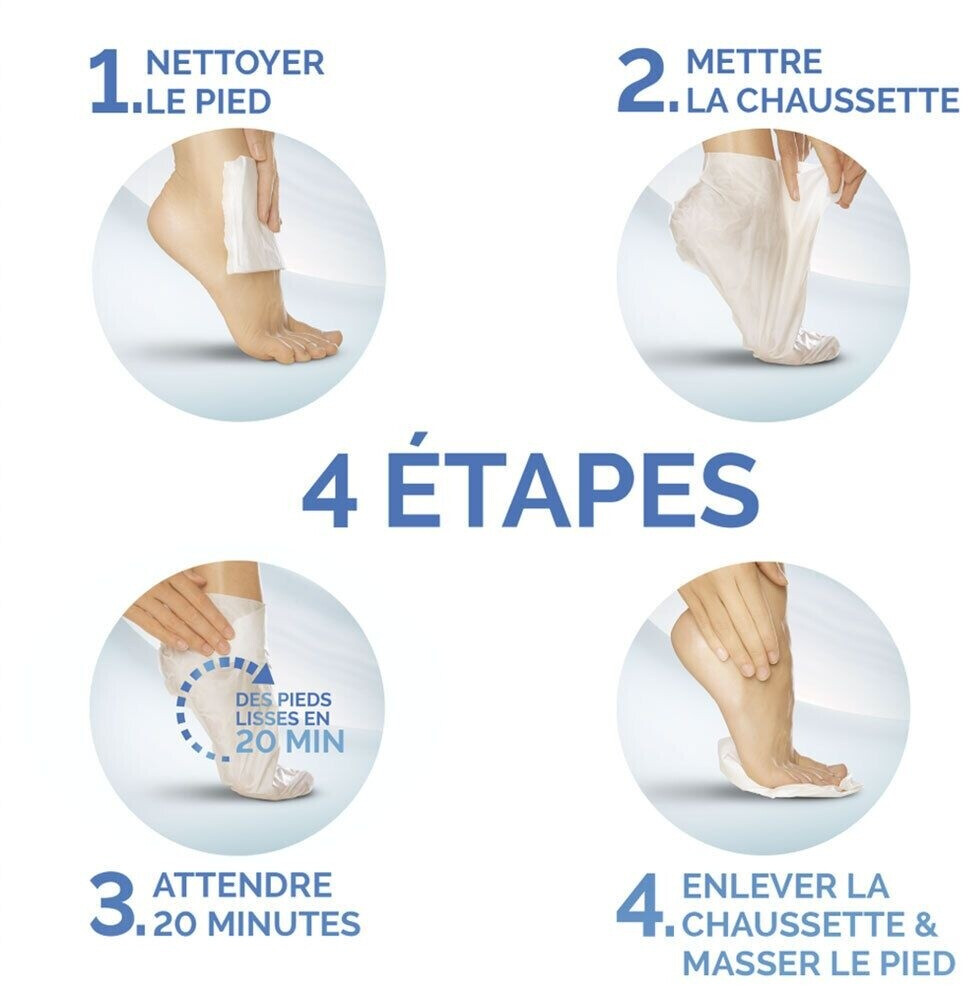 1. NETTOYER LE PIED

2. METTRE LA CHAUSSETTE

4 ÉTAPES

DES PIEDS LISSES EN 20 MIN

3. ATTENDRE 20 MINUTES

4. ENLEVER LA CHAUSSETTE & MASSER LE PIED