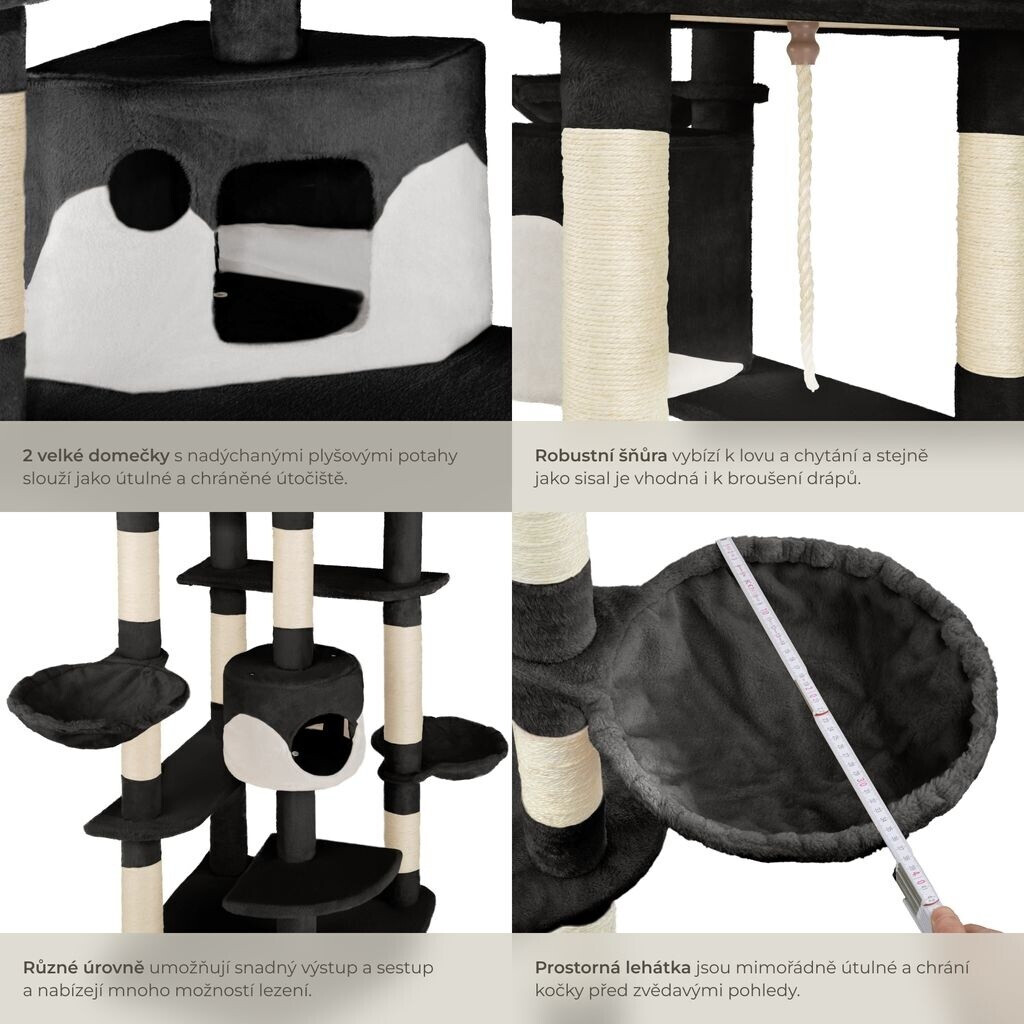 **2 velké domečky** s nadýchanými plyšovými potahy slouží jako útulné a chráněné útočiště.

**Robustní šňůra** vybízí k lovu a chytání a stejně jako sisal je vhodná i k broušení drápů.

**Různé úrovně** umožňují snadný výstup a sestup a nabízejí mnoho možností lezení.

**Prostorná lehátka** jsou mimořádně útulné a chrání kočky před zvědavými pohledy.