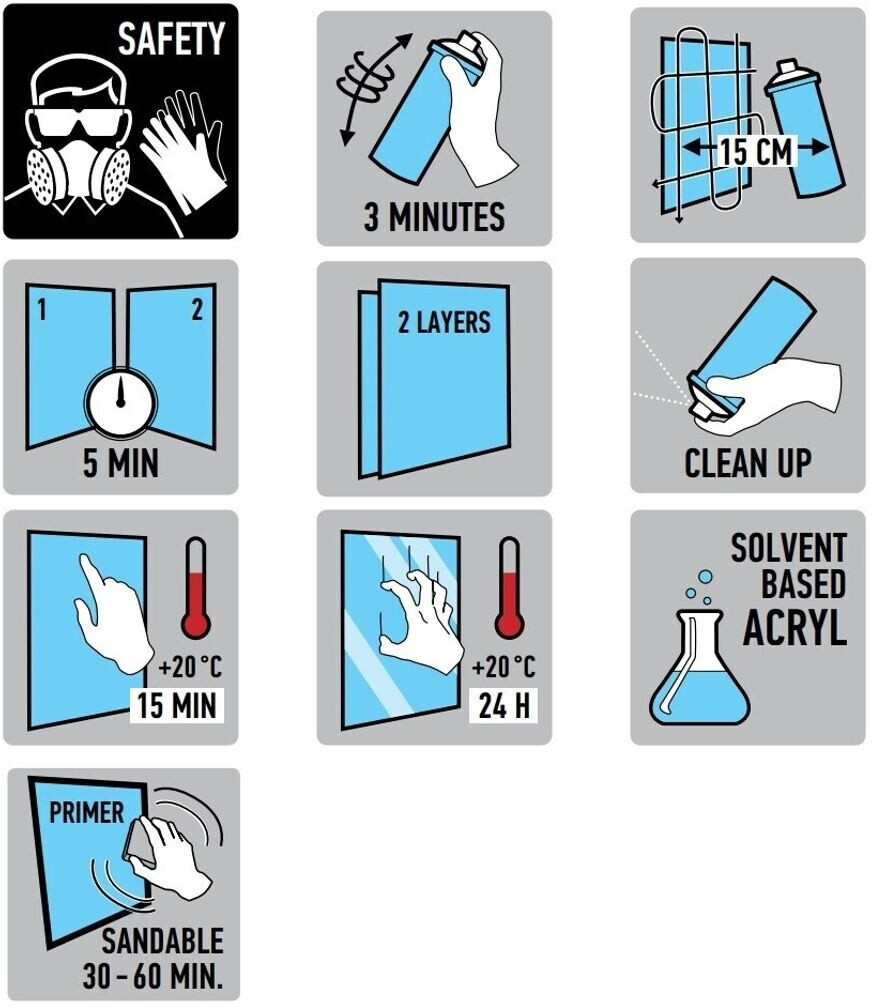 SAFETY

3 MINUTES

15 CM

1
2
5 MIN

2 LAYERS

CLEAN UP

+20 °C
15 MIN

+20 °C
24 H

SOLVENT BASED ACRYL

PRIMER
SANDABLE 30 - 60 MIN.