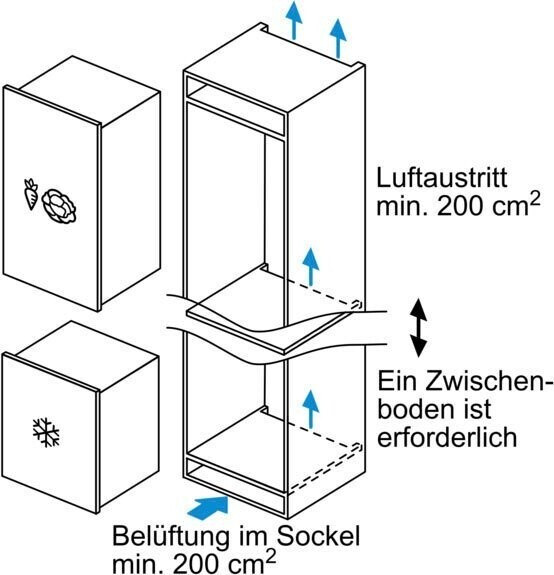 Luftaustritt min. 200 $cm^2$

Ein Zwischenboden ist erforderlich

Belüftung im Sockel min. 200 $cm^2$