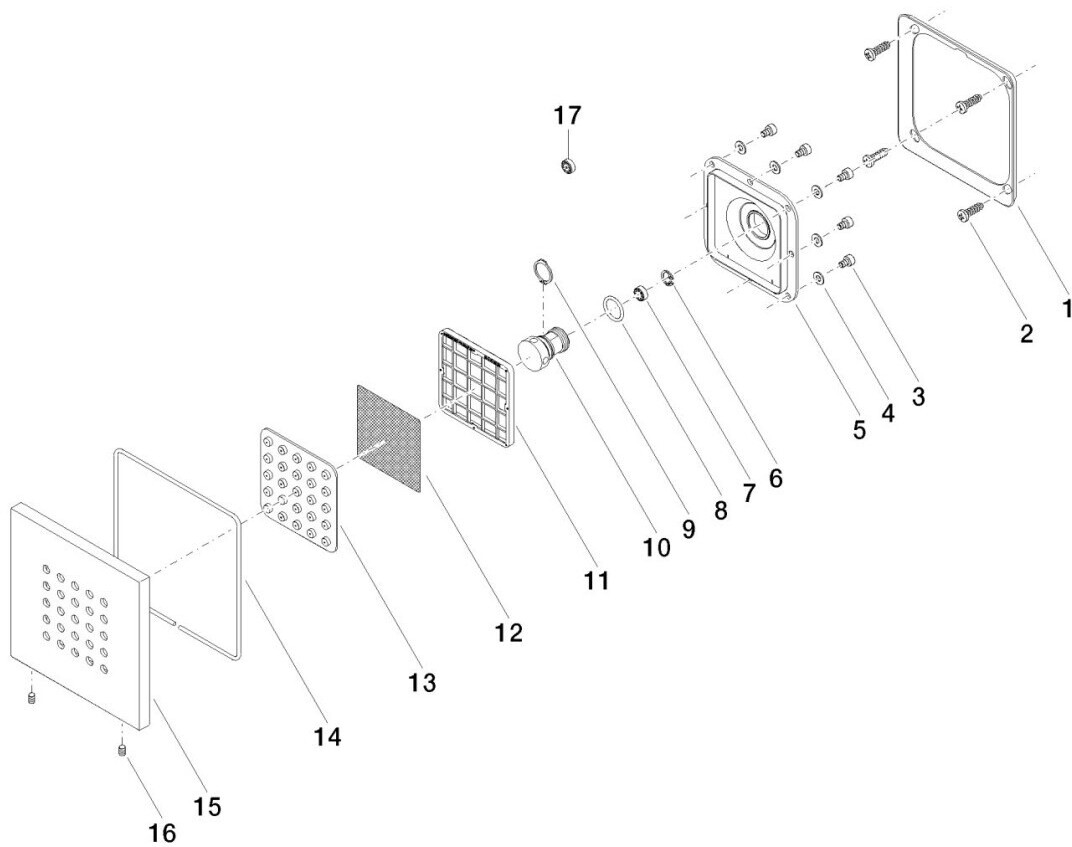 17
1
2
3
4
5
6
7
8
9
10
11
12
13
14
15
16