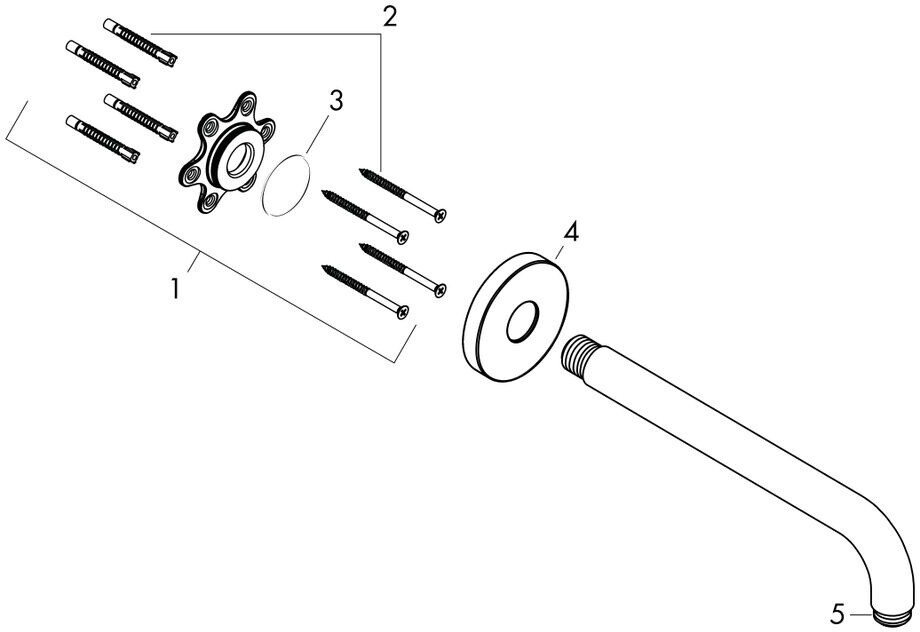 2
3
1
4
5