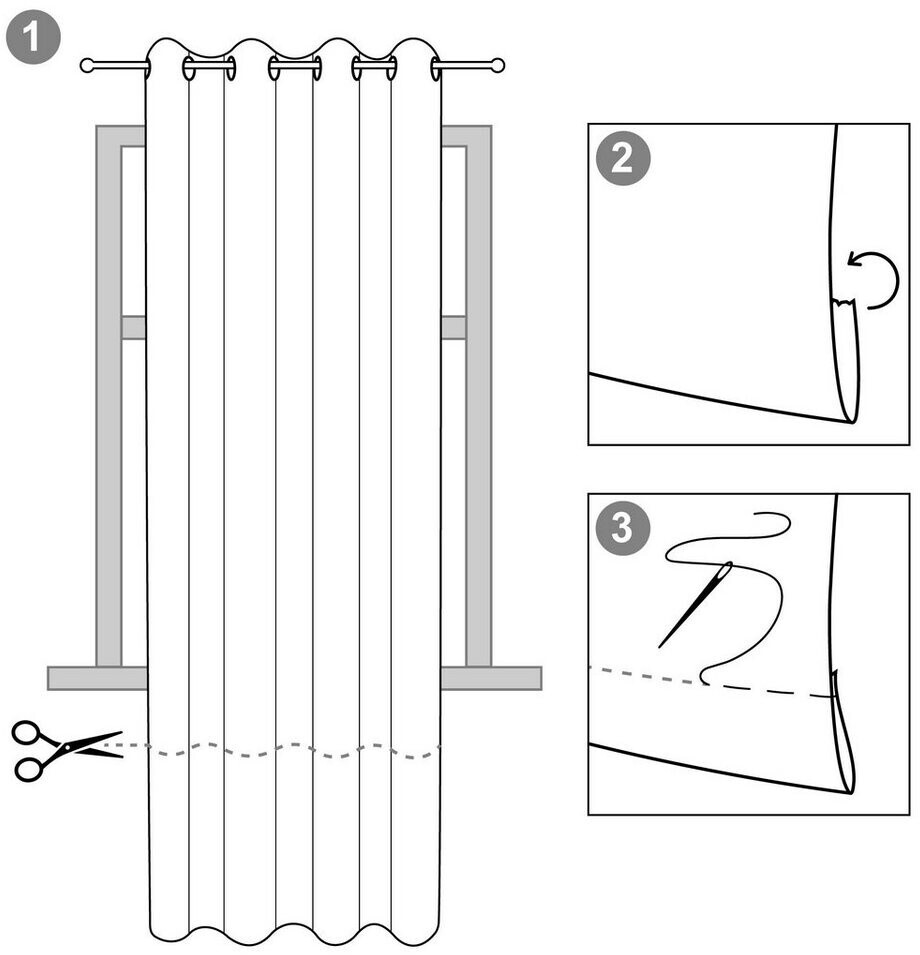 1

2

3