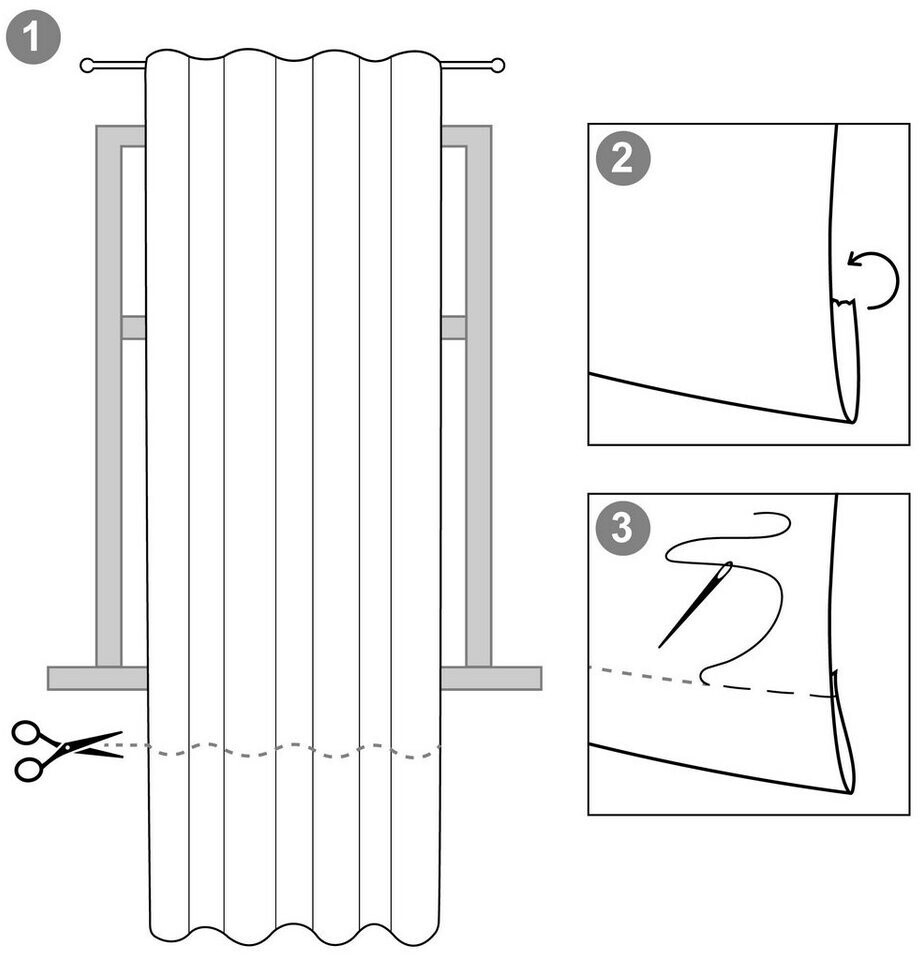 1

2

3