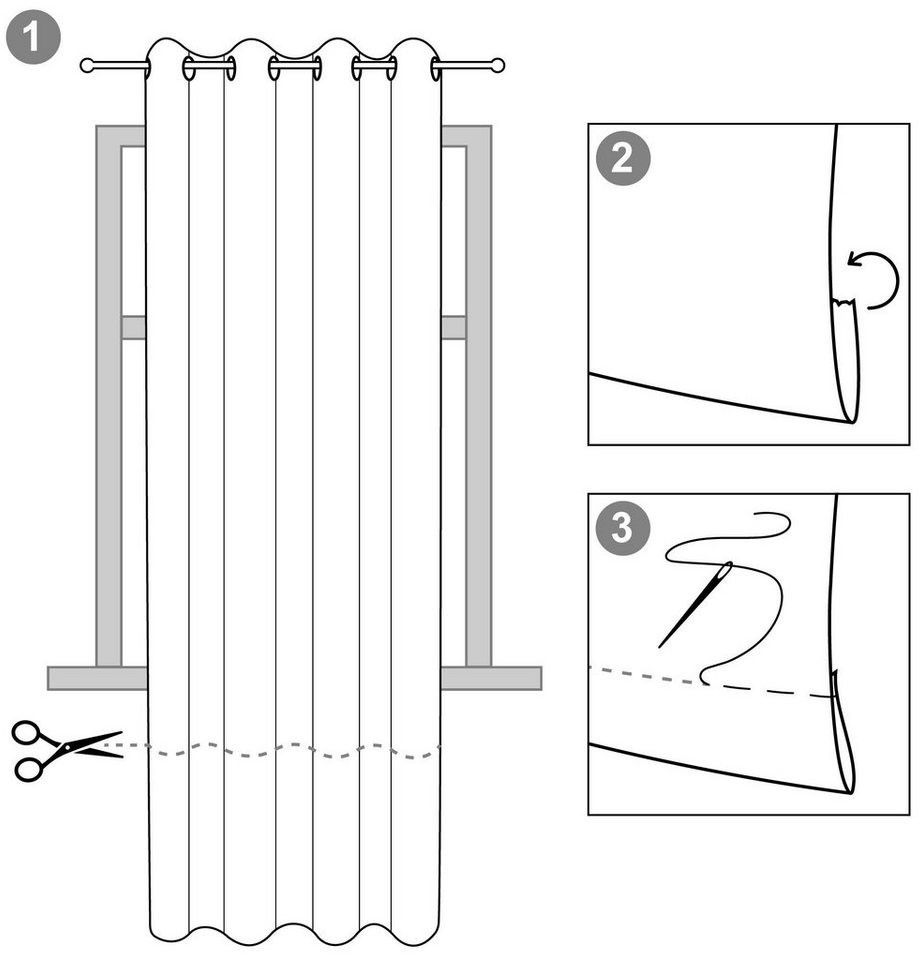 1
2
3