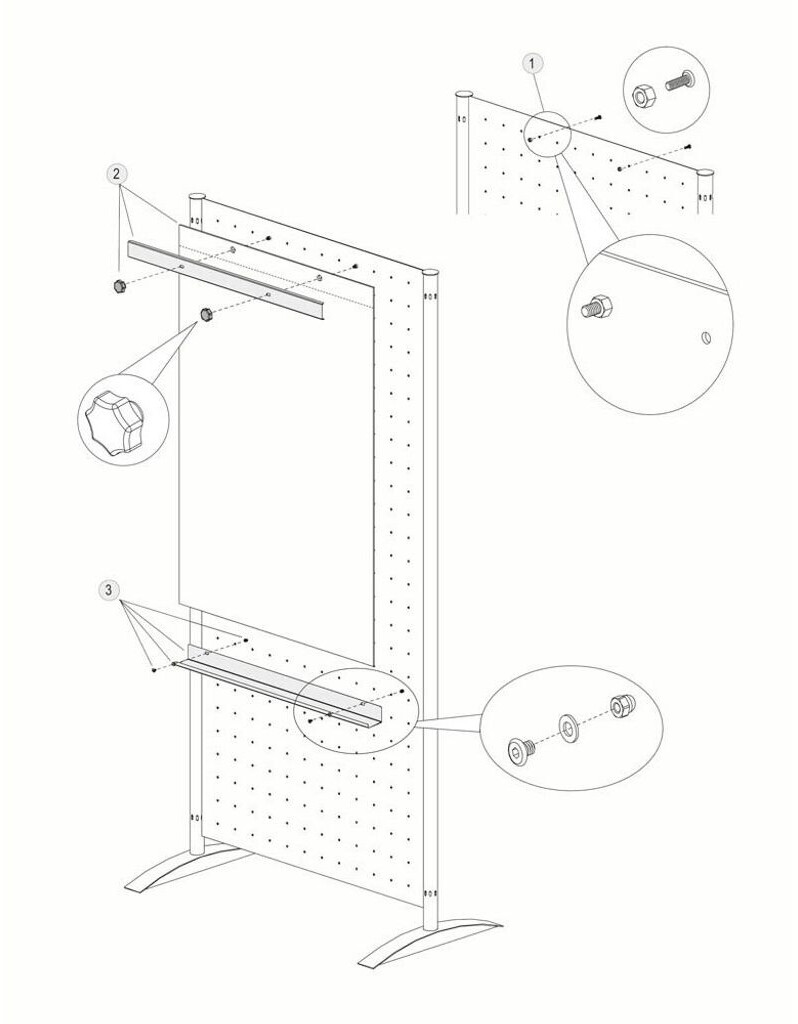 1

2

3