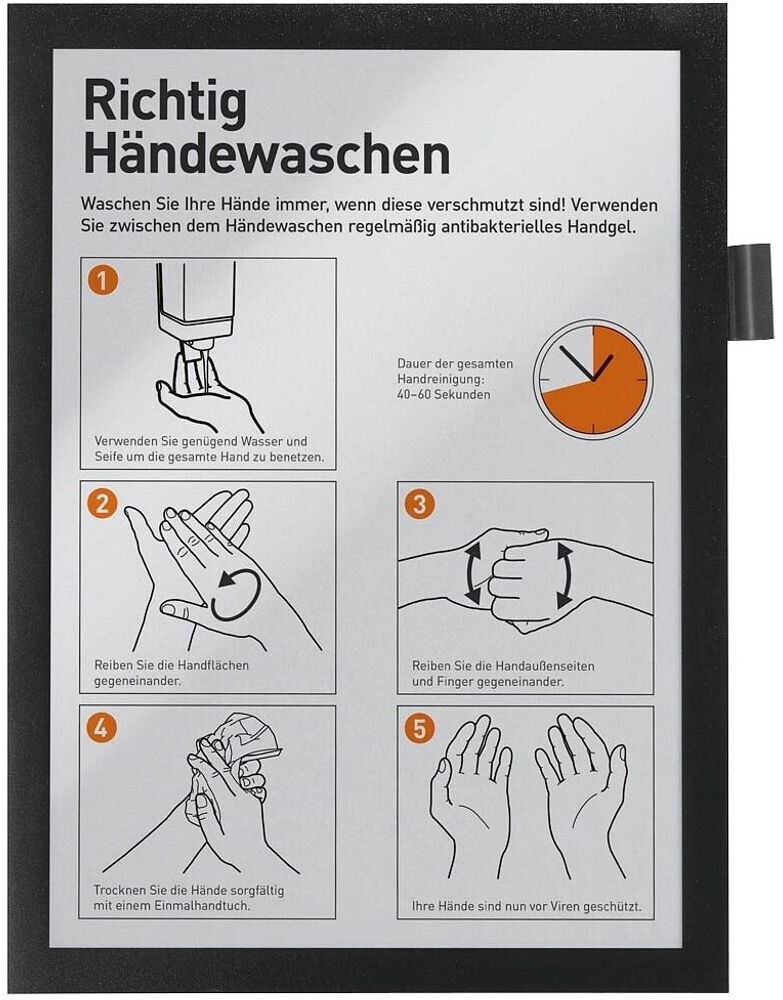 Richtig Händewaschen

Waschen Sie Ihre Hände immer, wenn diese verschmutzt sind! Verwenden Sie zwischen dem Händewaschen regelmäßig antibakterielles Handgel.

1

Verwenden Sie genügend Wasser und Seife um die gesamte Hand zu benetzen.

Dauer der gesamten Handreinigung: 40–60 Sekunden

2

Reiben Sie die Handflächen gegeneinander.

3

Reiben Sie die Handaußenseiten und Finger gegeneinander.

4

Trocknen Sie die Hände sorgfältig mit einem Einmalhandtuch.

5

Ihre Hände sind nun vor Viren geschützt.