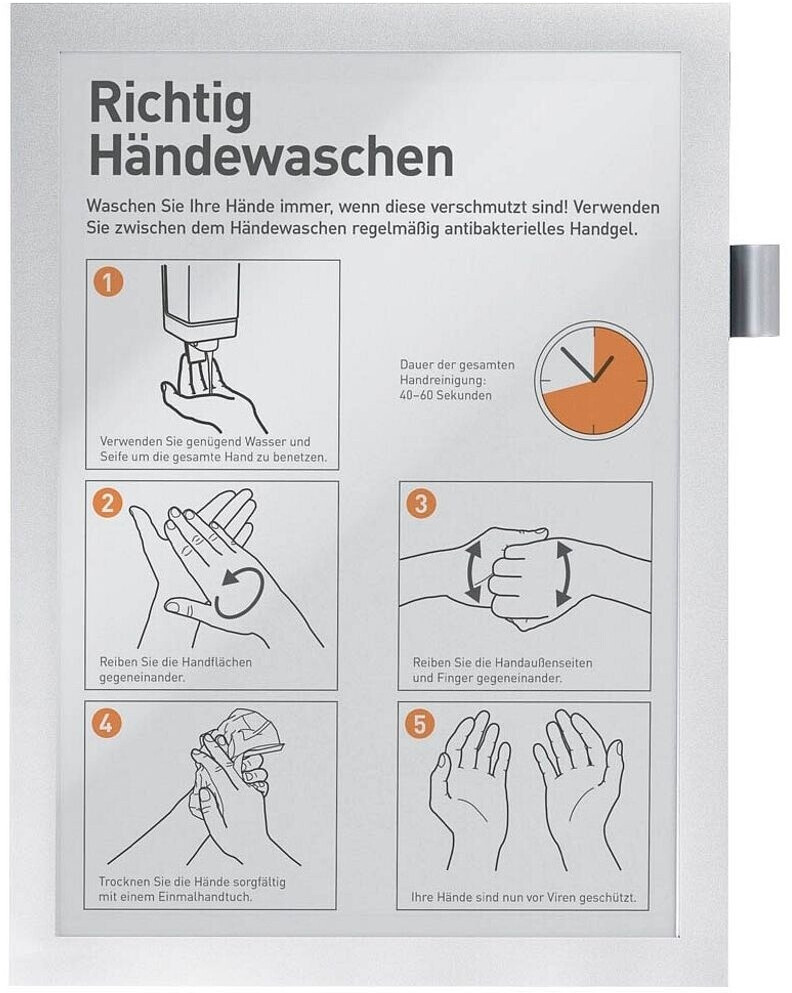 Richtig
Händewaschen

Waschen Sie Ihre Hände immer, wenn diese verschmutzt sind! Verwenden Sie zwischen dem Händewaschen regelmäßig antibakterielles Handgel.

1

Verwenden Sie genügend Wasser und Seife um die gesamte Hand zu benetzen.

Dauer der gesamten Handreinigung: 40–60 Sekunden

2

Reiben Sie die Handflächen gegeneinander.

3

Reiben Sie die Handaußenseiten und Finger gegeneinander.

4

Trocknen Sie die Hände sorgfältig mit einem Einmalhandtuch.

5

Ihre Hände sind nun vor Viren geschützt.