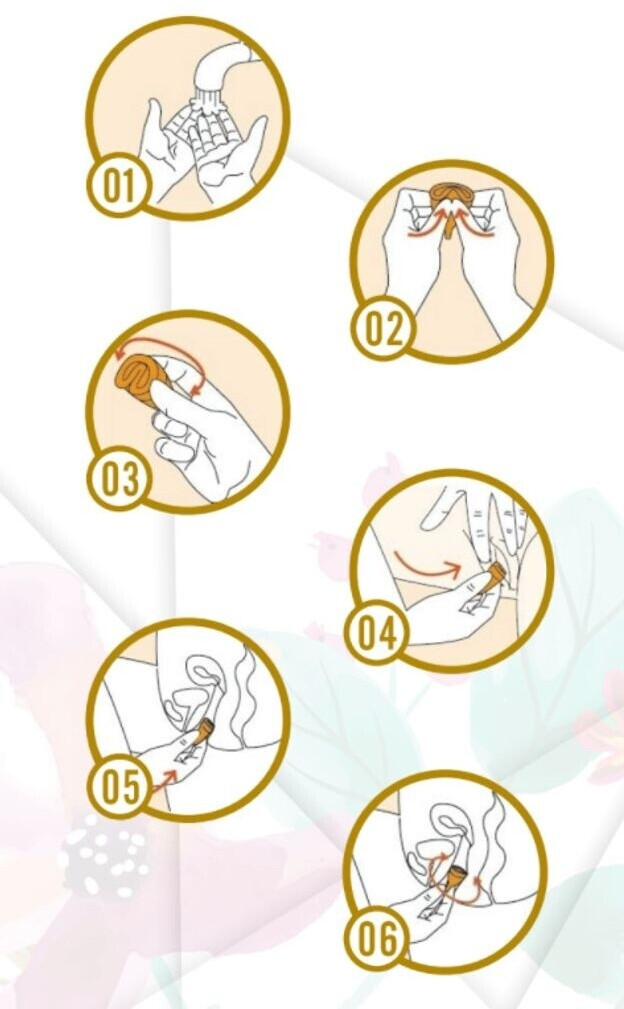 01

02

03

04

05

06