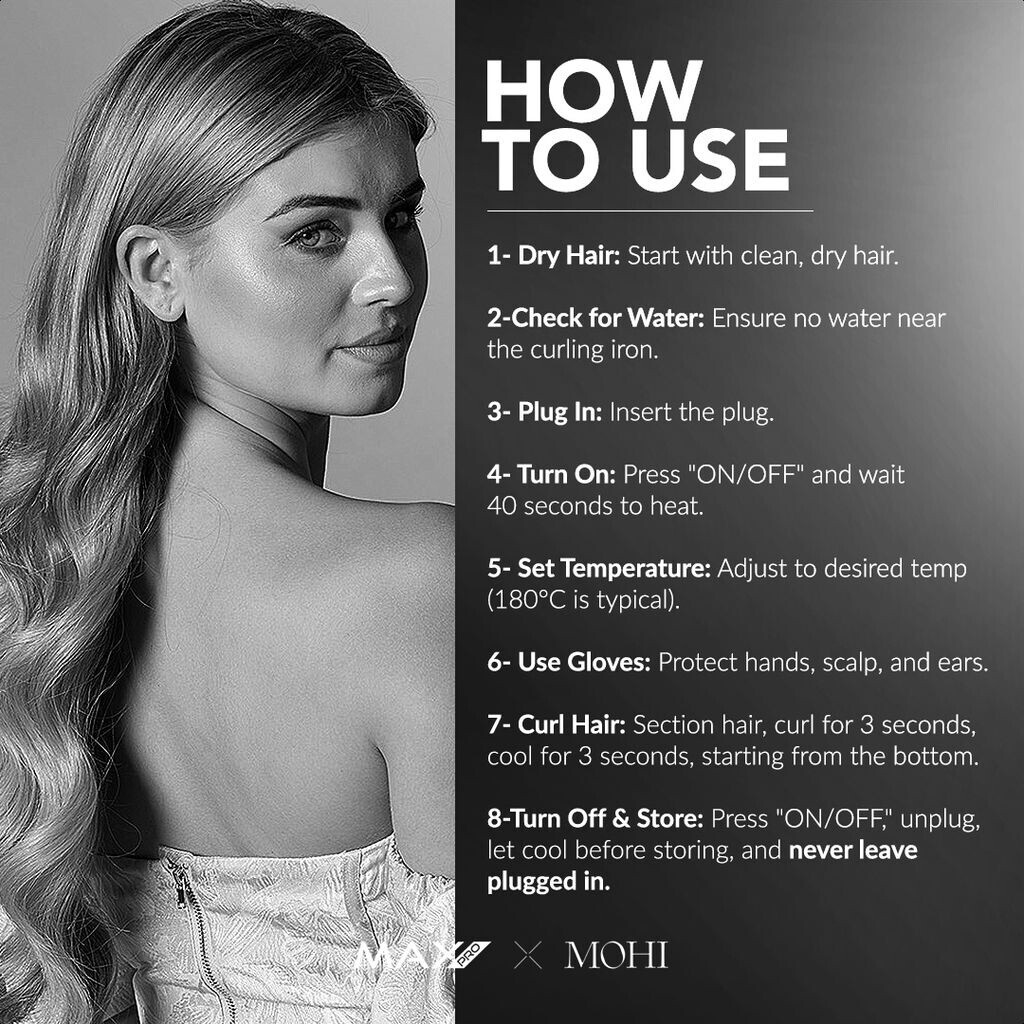 HOW TO USE

1- Dry Hair: Start with clean, dry hair.

2-Check for Water: Ensure no water near the curling iron.

3- Plug In: Insert the plug.

4- Turn On: Press "ON/OFF" and wait 40 seconds to heat.

5- Set Temperature: Adjust to desired temp (180°C is typical).

6- Use Gloves: Protect hands, scalp, and ears.

7- Curl Hair: Section hair, curl for 3 seconds, cool for 3 seconds, starting from the bottom.

8-Turn Off & Store: Press "ON/OFF," unplug, let cool before storing, and never leave plugged in.

MAX PRO × MOHI