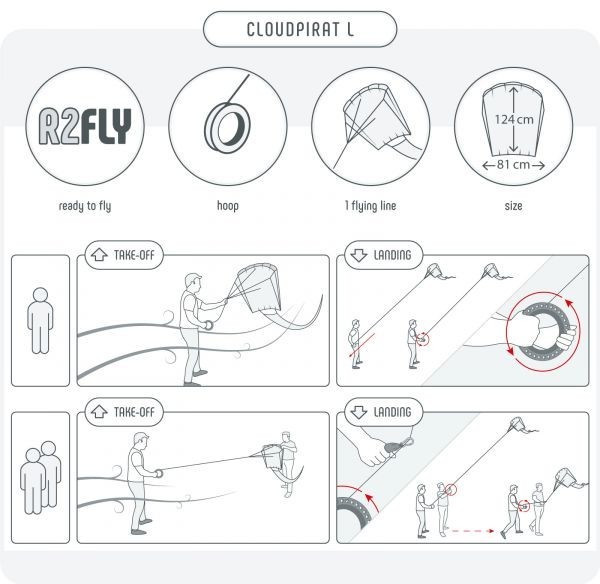 CLOUDPIRAT L

R2FLY

124 cm

81 cm

ready to fly

hoop

1 flying line

size

TAKE-OFF

LANDING

TAKE-OFF

LANDING