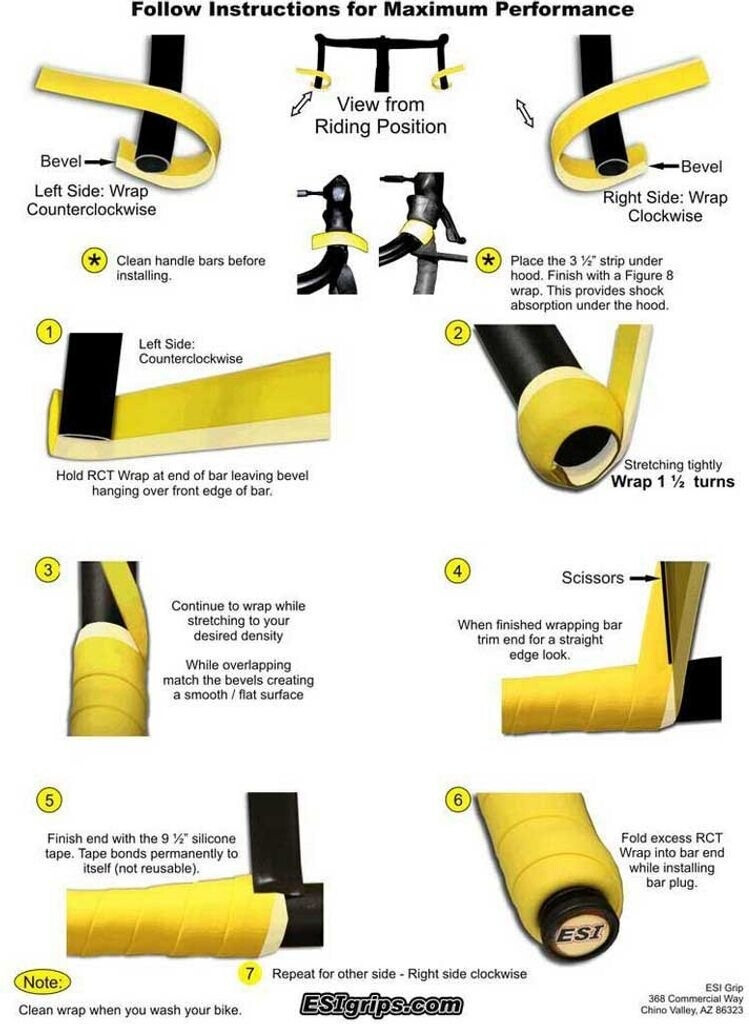 Follow Instructions for Maximum Performance

View from Riding Position

Bevel

Left Side: Wrap Counterclockwise

Bevel

Right Side: Wrap Clockwise

* Clean handle bars before installing.

* Place the 3 ½" strip under hood. Finish with a Figure 8 wrap. This provides shock absorption under the hood.

1 Left Side: Counterclockwise

Hold RCT Wrap at end of bar leaving bevel hanging over front edge of bar.

2 Stretching tightly
Wrap 1 ½ turns

3 Continue to wrap while stretching to your desired density

While overlapping match the bevels creating a smooth / flat surface

4 Scissors

When finished wrapping bar trim end for a straight edge look.

5 Finish end with the 9 ½" silicone tape. Tape bonds permanently to itself (not reusable).

6 Fold excess RCT Wrap into bar end while installing bar plug.

ESI

7 Repeat for other side - Right side clockwise

Note:
Clean wrap when you wash your bike.

ESIgrips.com

ESI Grip
368 Commercial Way
Chino Valley, AZ 86323