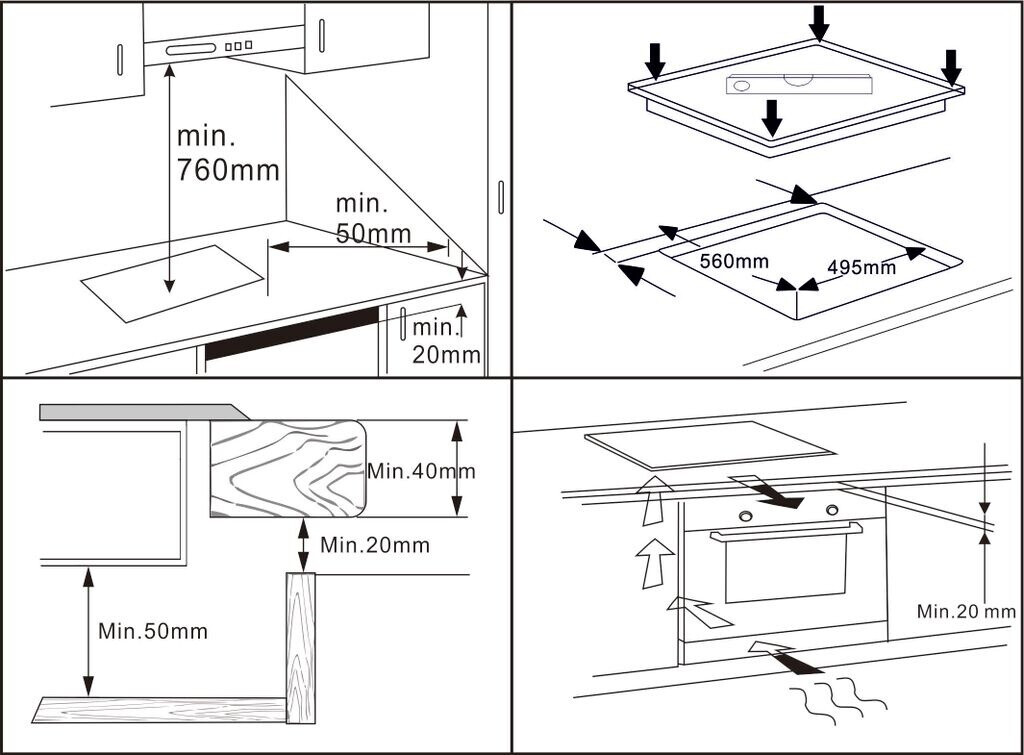 min.
760mm

min.
50mm

min.
20mm

560mm
495mm

Min.40mm

Min.20mm

Min.50mm

Min.20 mm