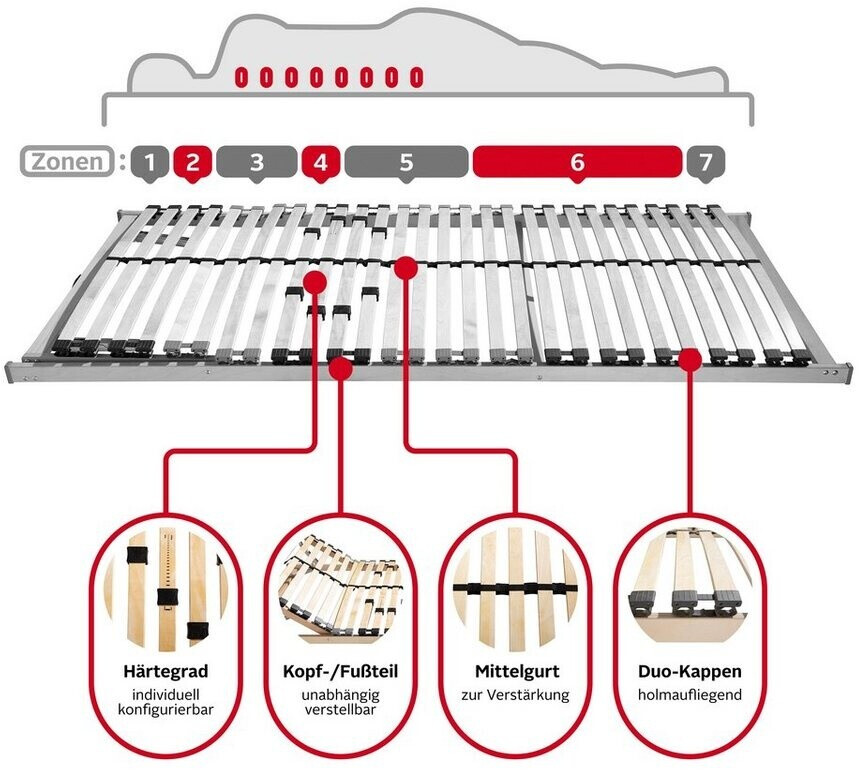 Zonen : 1 2 3 4 5 6 7

Härtegrad
individuell konfigurierbar

Kopf-/Fußteil
unabhängig verstellbar

Mittelgurt
zur Verstärkung

Duo-Kappen
holmaufliegend