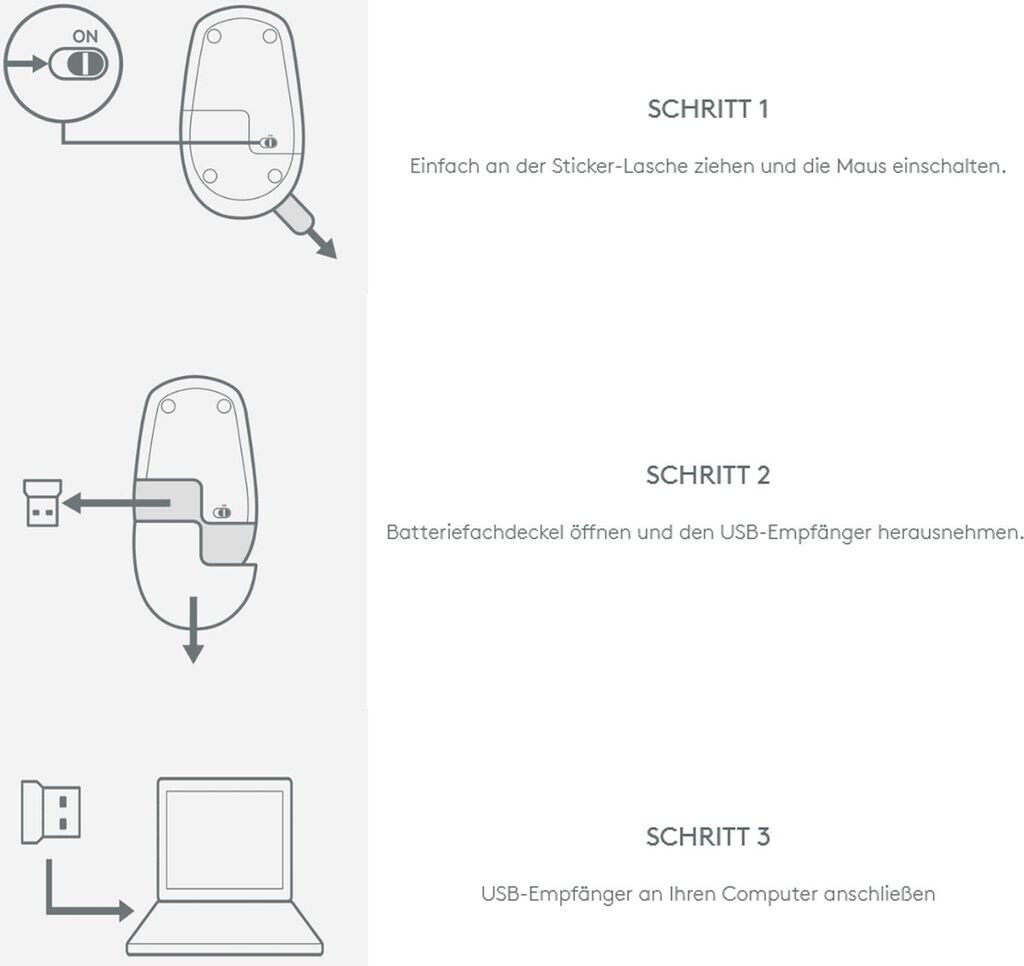 ON

SCHRITT 1

Einfach an der Sticker-Lasche ziehen und die Maus einschalten.

SCHRITT 2

Batteriefachdeckel öffnen und den USB-Empfänger herausnehmen.

SCHRITT 3

USB-Empfänger an Ihren Computer anschließen