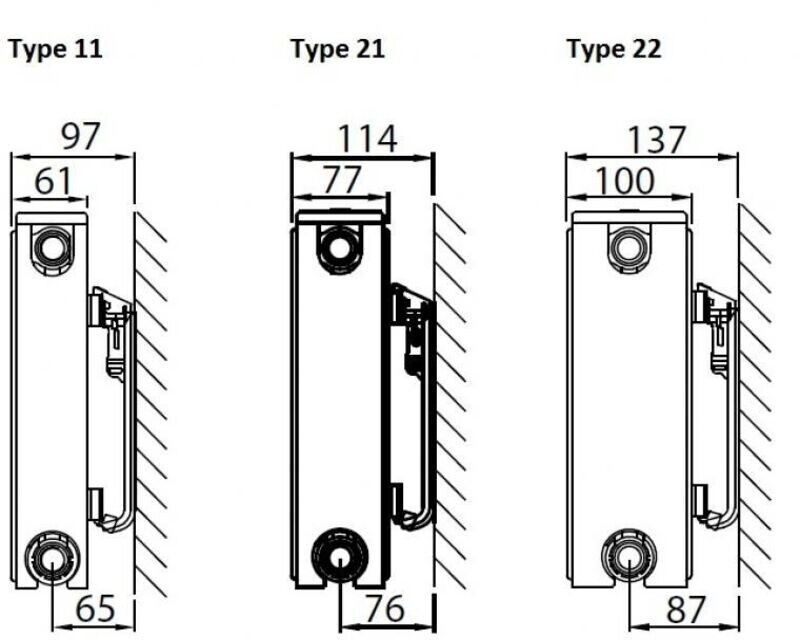 Type 11

97

61

65

Type 21

114

77

76

Type 22

137

100

87