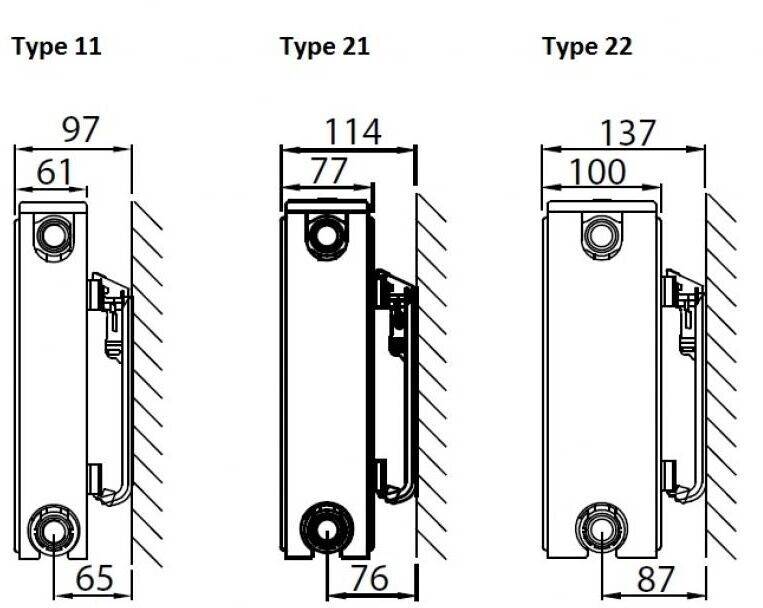 Type 11

97

61

65

Type 21

114

77

76

Type 22

137

100

87