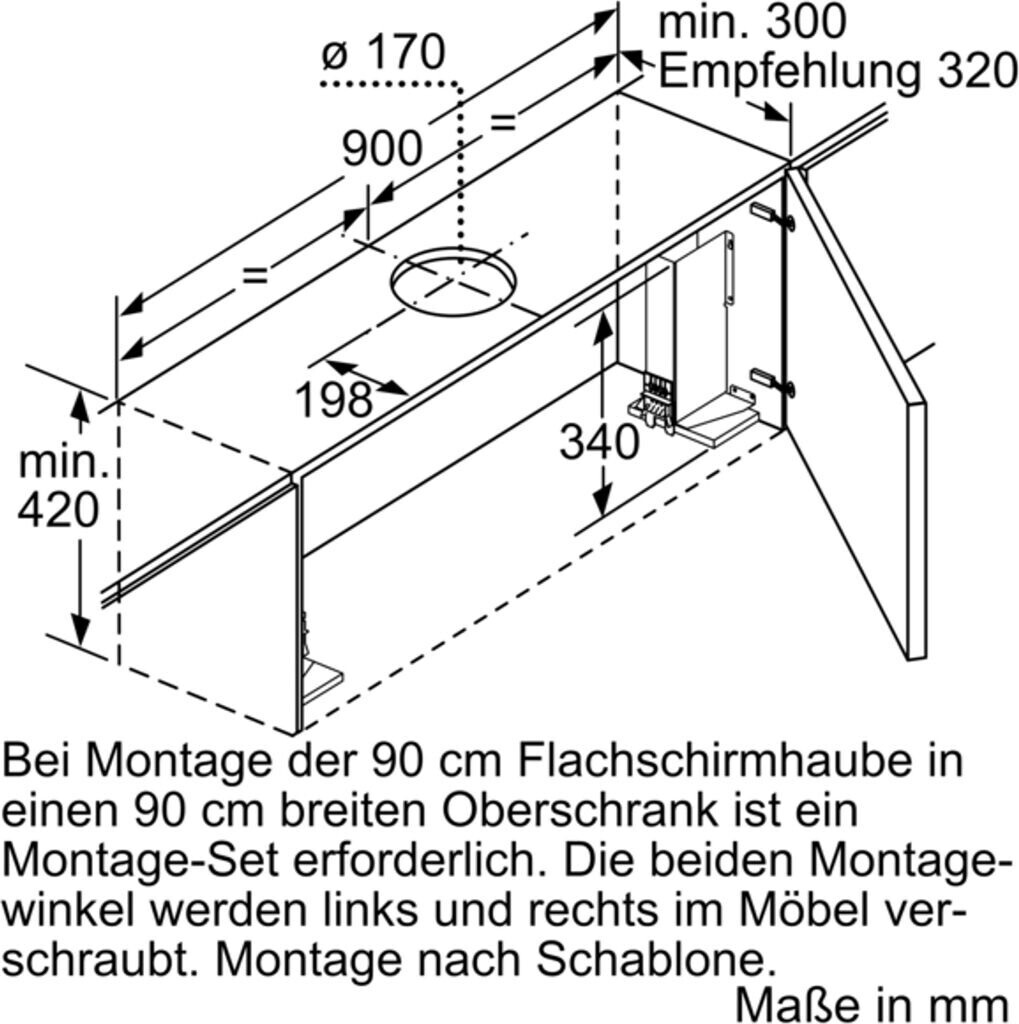 ø 170

min. 300
Empfehlung 320

900

=

=

198

340

min.
420

Bei Montage der 90 cm Flachschirmhaube in einen 90 cm breiten Oberschrank ist ein Montage-Set erforderlich. Die beiden Montagewinkel werden links und rechts im Möbel verschraubt. Montage nach Schablone.

Maße in mm