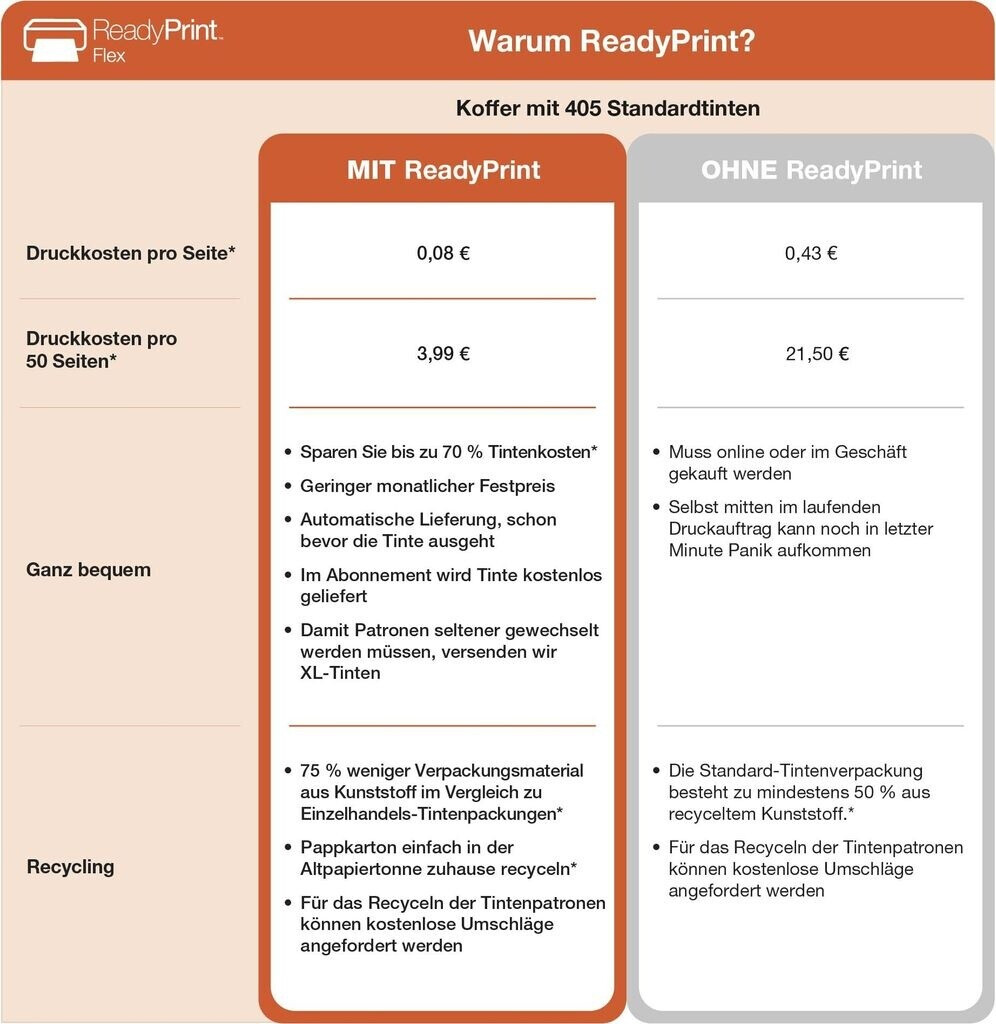 ReadyPrint™ Flex

Warum ReadyPrint?

Koffer mit 405 Standardtinten

| | MIT ReadyPrint | OHNE ReadyPrint |
|---|---|---|
| Druckkosten pro Seite* | 0,08 € | 0,43 € |
| Druckkosten pro 50 Seiten* | 3,99 € | 21,50 € |
| Ganz bequem | • Sparen Sie bis zu 70 % Tintenkosten* • Geringer monatlicher Festpreis • Automatische Lieferung, schon bevor die Tinte ausgeht • Im Abonnement wird Tinte kostenlos geliefert • Damit Patronen seltener gewechselt werden müssen, versenden wir XL-Tinten | • Muss online oder im Geschäft gekauft werden • Selbst mitten im laufenden Druckauftrag kann noch in letzter Minute Panik aufkommen |
| Recycling | • 75 % weniger Verpackungsmaterial aus Kunststoff im Vergleich zu Einzelhandels-Tintenpackungen* • Pappkarton einfach in der Altpapiertonne zuhause recyceln* • Für das Recyceln der Tintenpatronen können kostenlose Umschläge angefordert werden | • Die Standard-Tintenverpackung besteht zu mindestens 50 % aus recyceltem Kunststoff.* • Für das Recyceln der Tintenpatronen können kostenlose Umschläge angefordert werden |