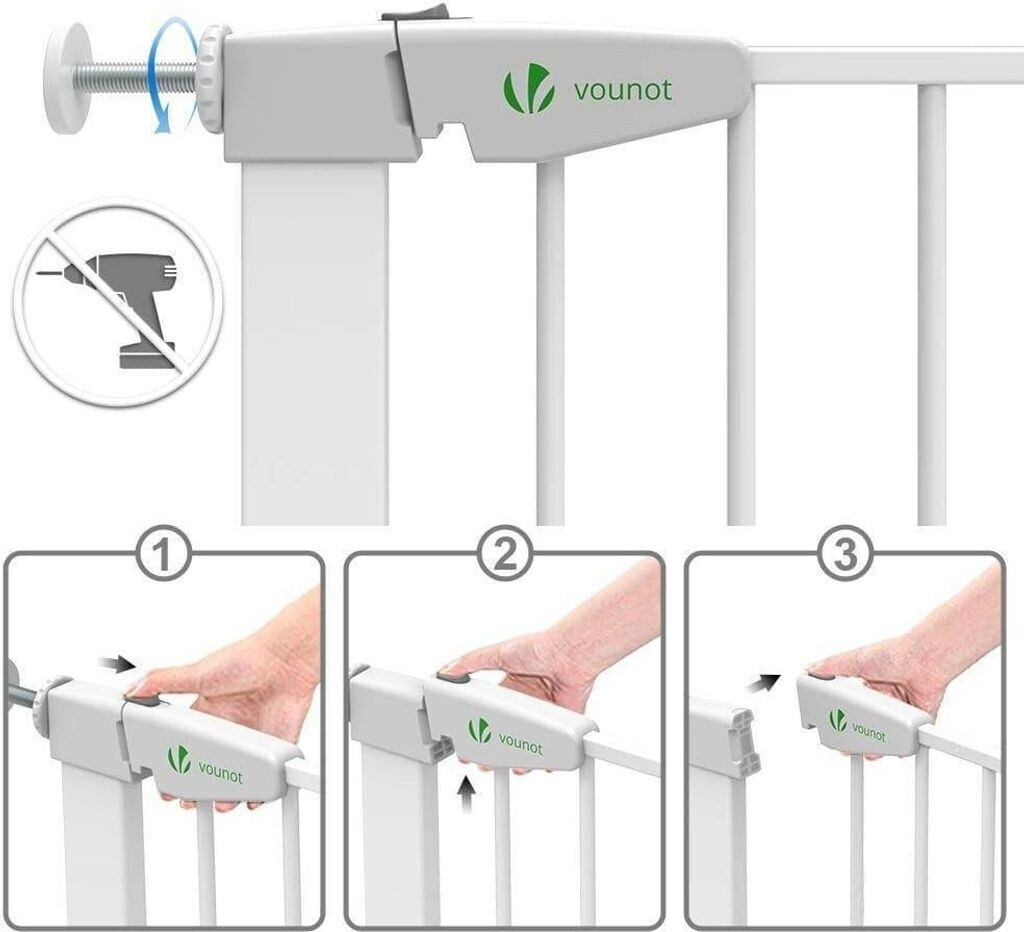 vounot

1

vounot

2

vounot

3

vounot