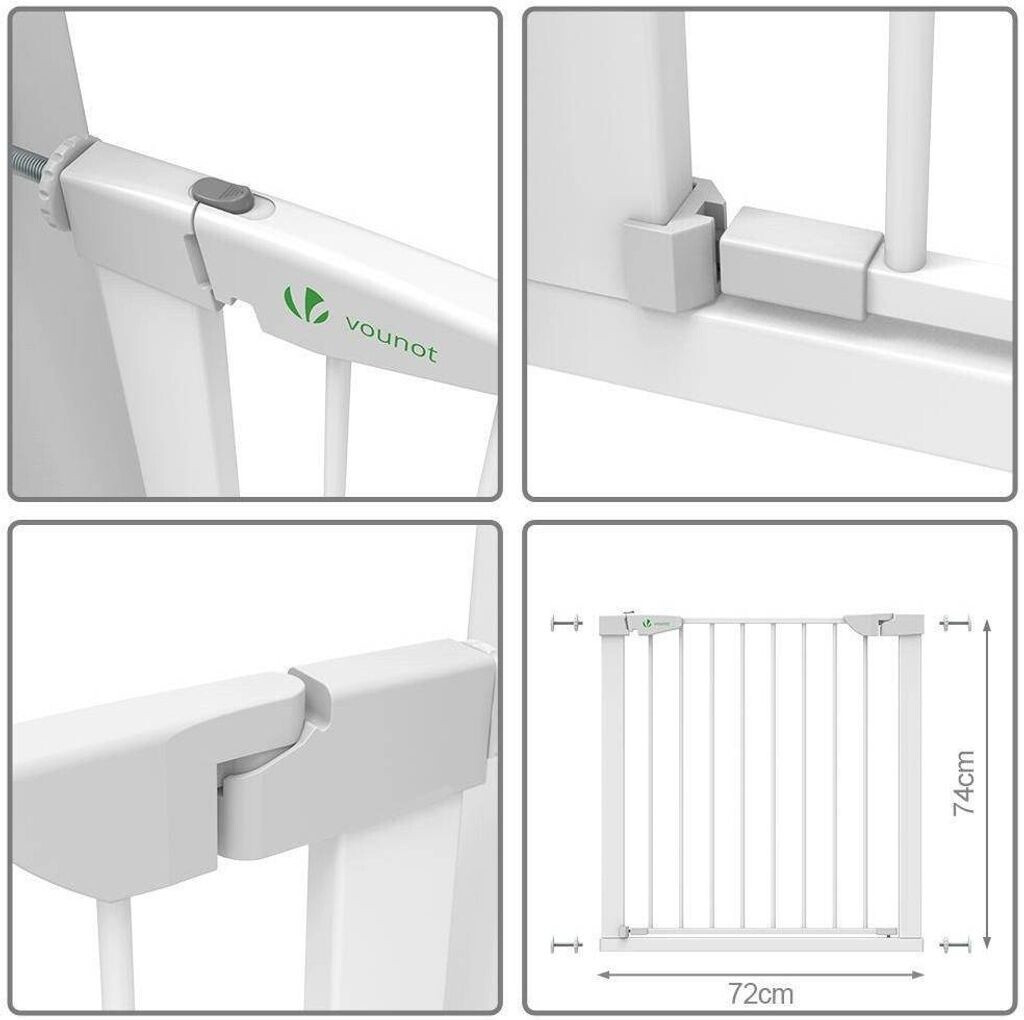 vounot

vounot

74cm

72cm