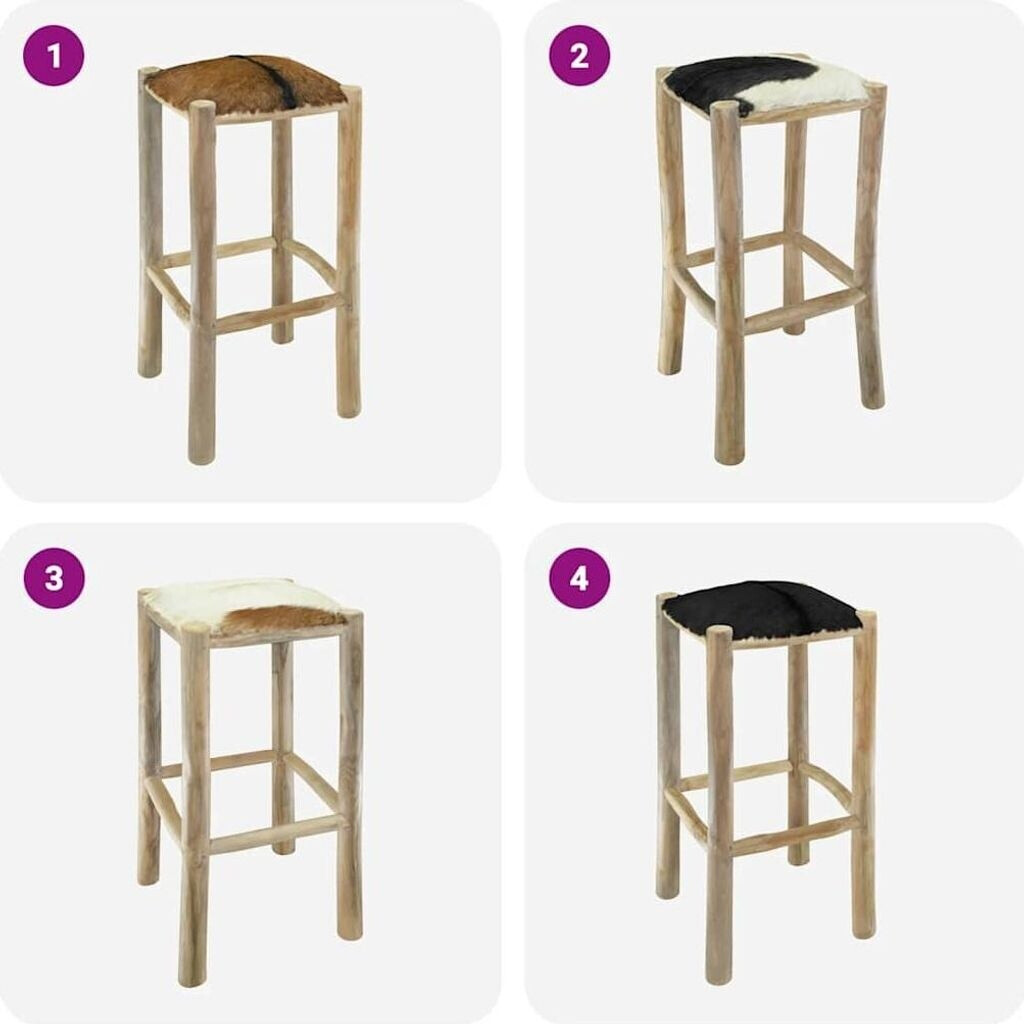 1

2

3

4