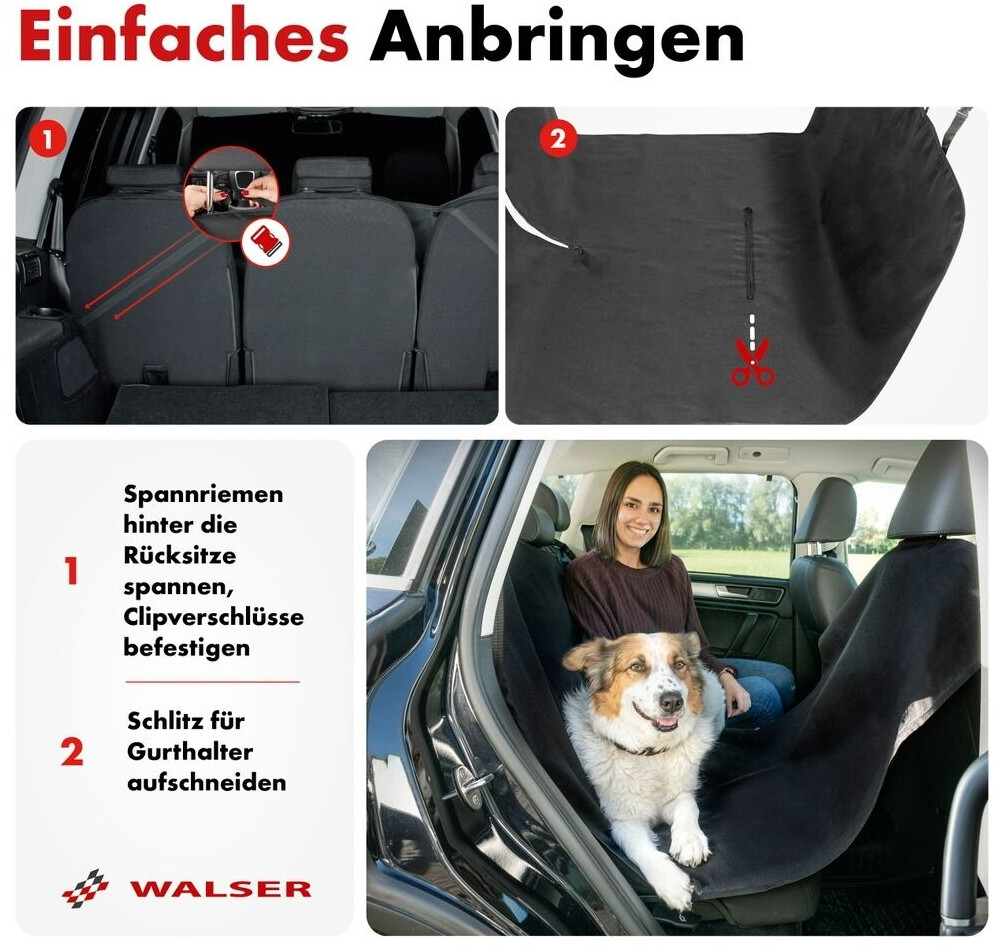 Einfaches Anbringen

1

2

1 Spannriemen hinter die Rücksitze spannen, Clipverschlüsse befestigen

2 Schlitz für Gurthalter aufschneiden

WALSER